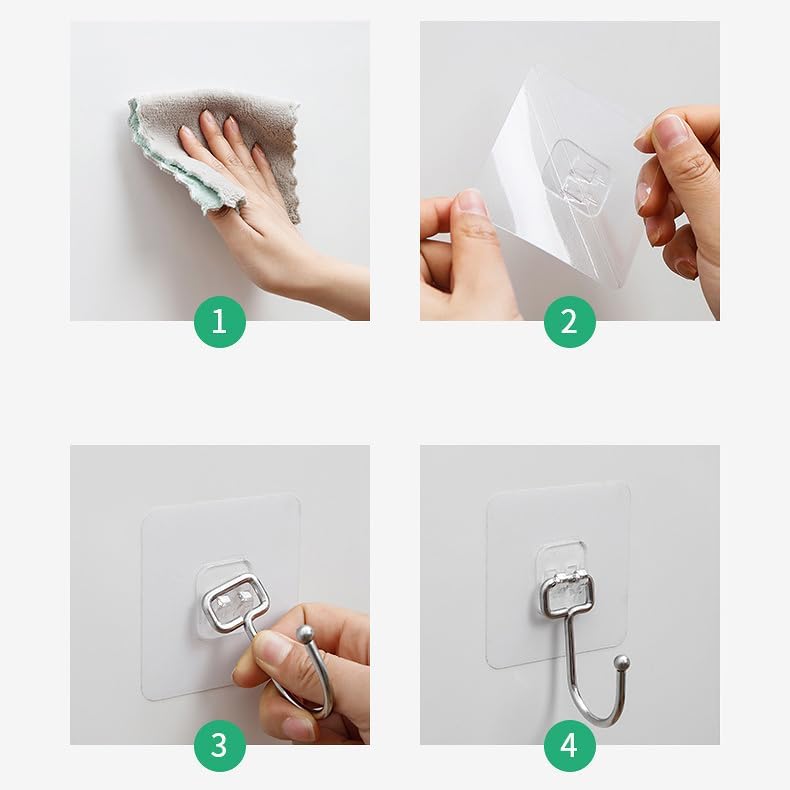 1

2

3

4