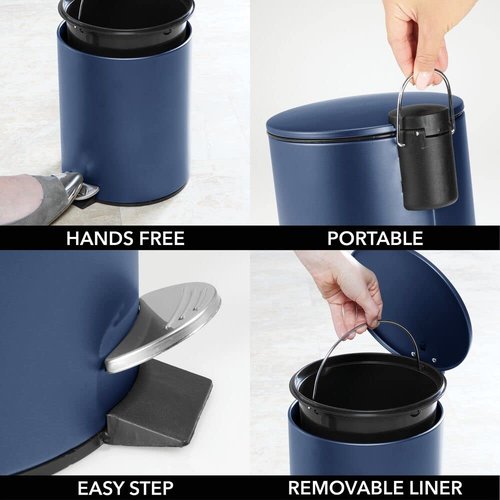 HANDS FREE

PORTABLE

EASY STEP

REMOVABLE LINER