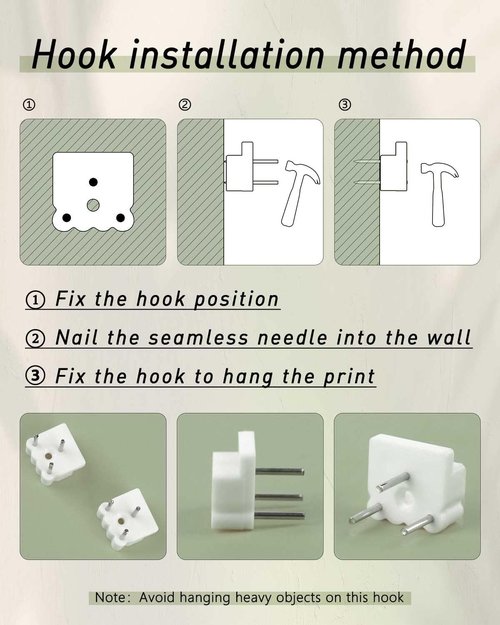 Hook installation method

①

②

③

① Fix the hook position

② Nail the seamless needle into the wall

③ Fix the hook to hang the print

Note: Avoid hanging heavy objects on this hook