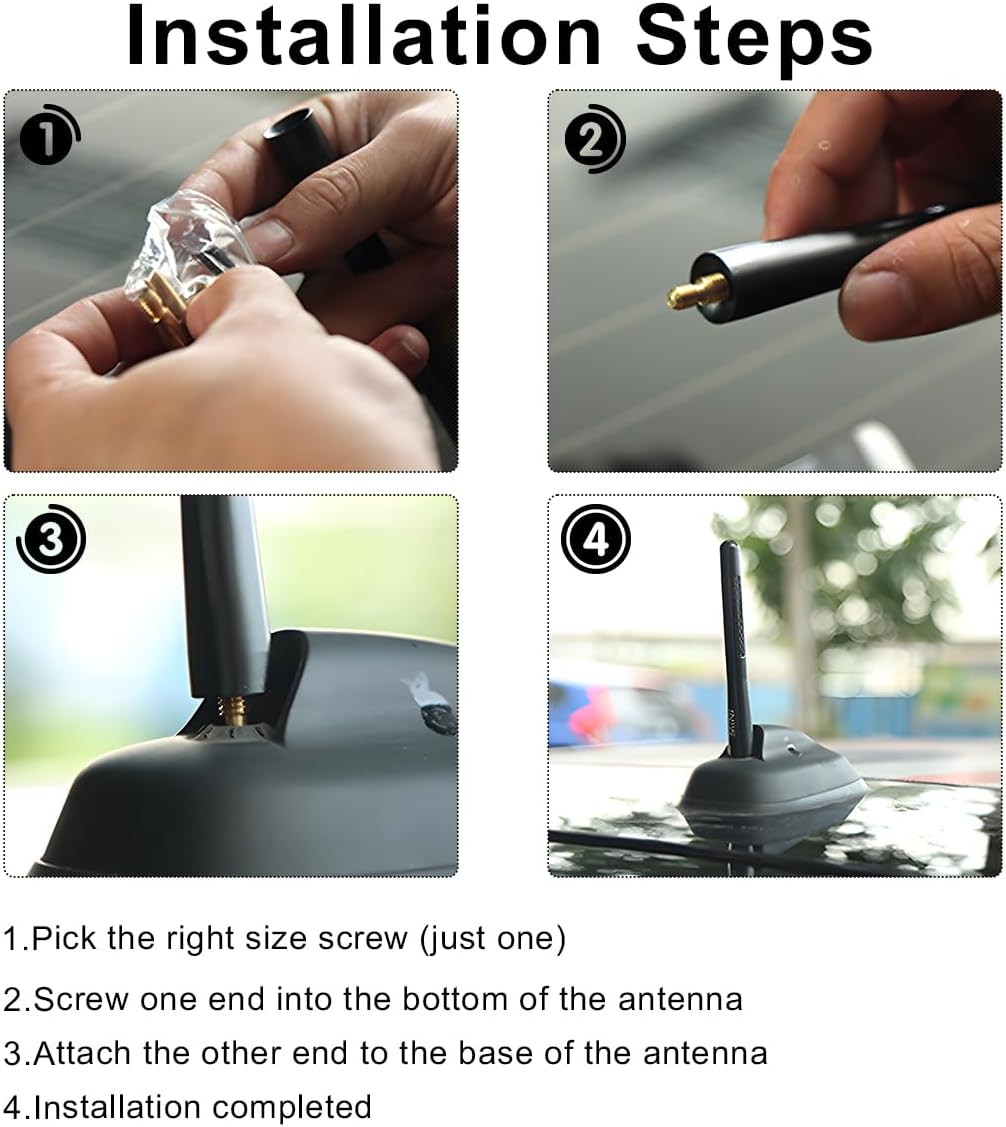 Installation Steps

1

2

3

4

1.Pick the right size screw (just one)

2.Screw one end into the bottom of the antenna

3.Attach the other end to the base of the antenna

4.Installation completed