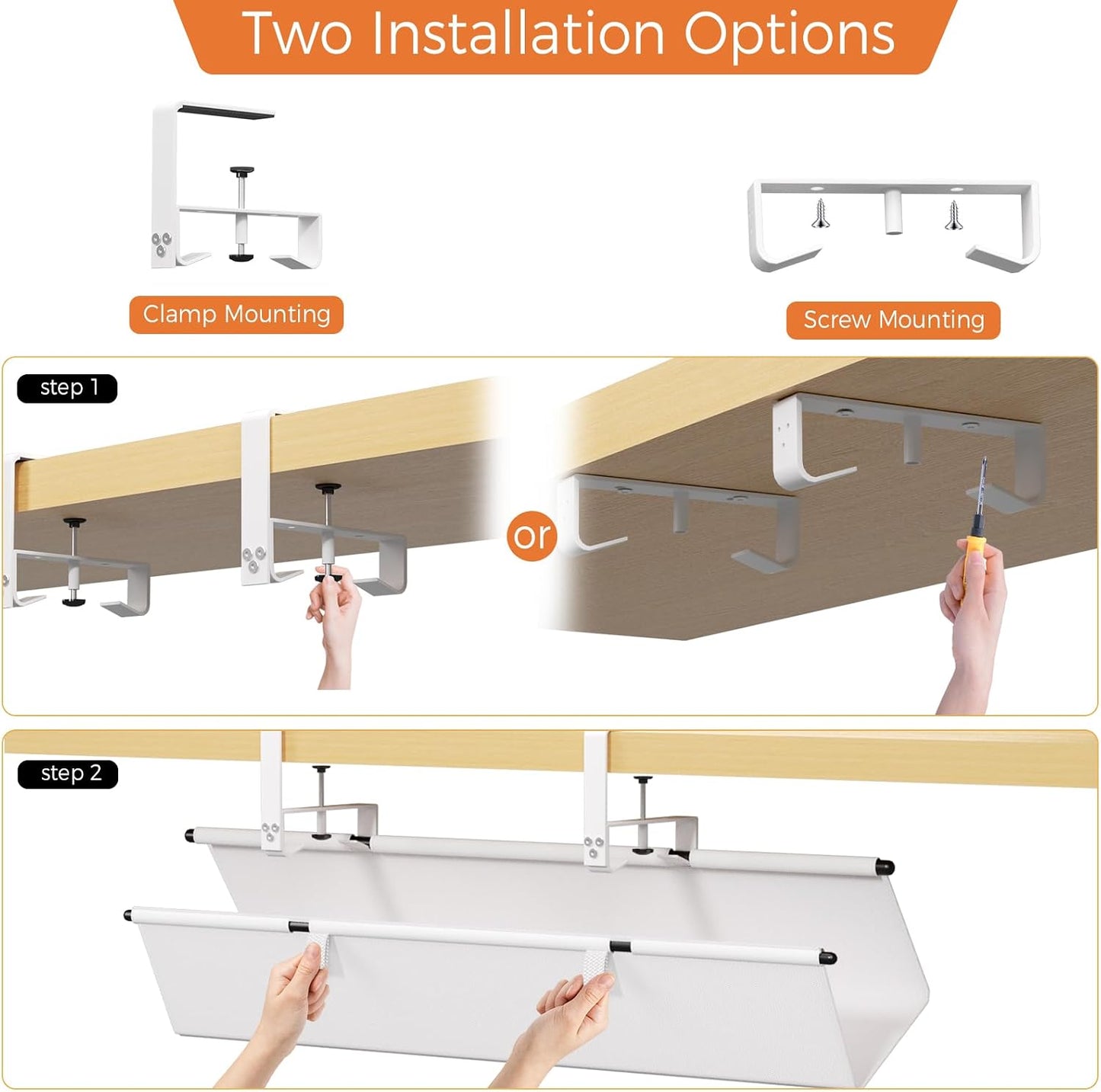 Two Installation Options

Clamp Mounting

Screw Mounting

step 1

or

step 2