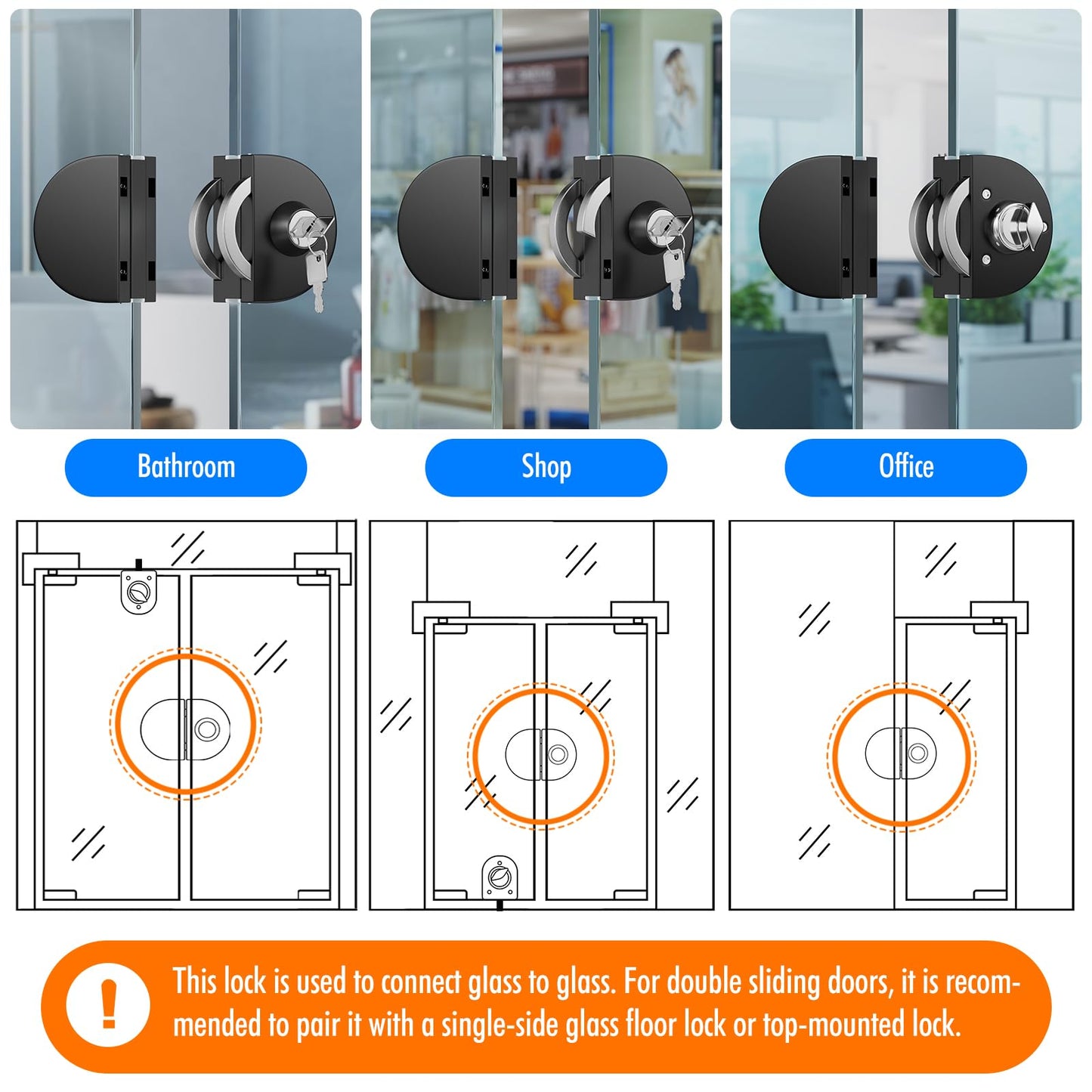 Bathroom

Shop

Office

!

This lock is used to connect glass to glass. For double sliding doors, it is recommended to pair it with a single-side glass floor lock or top-mounted lock.