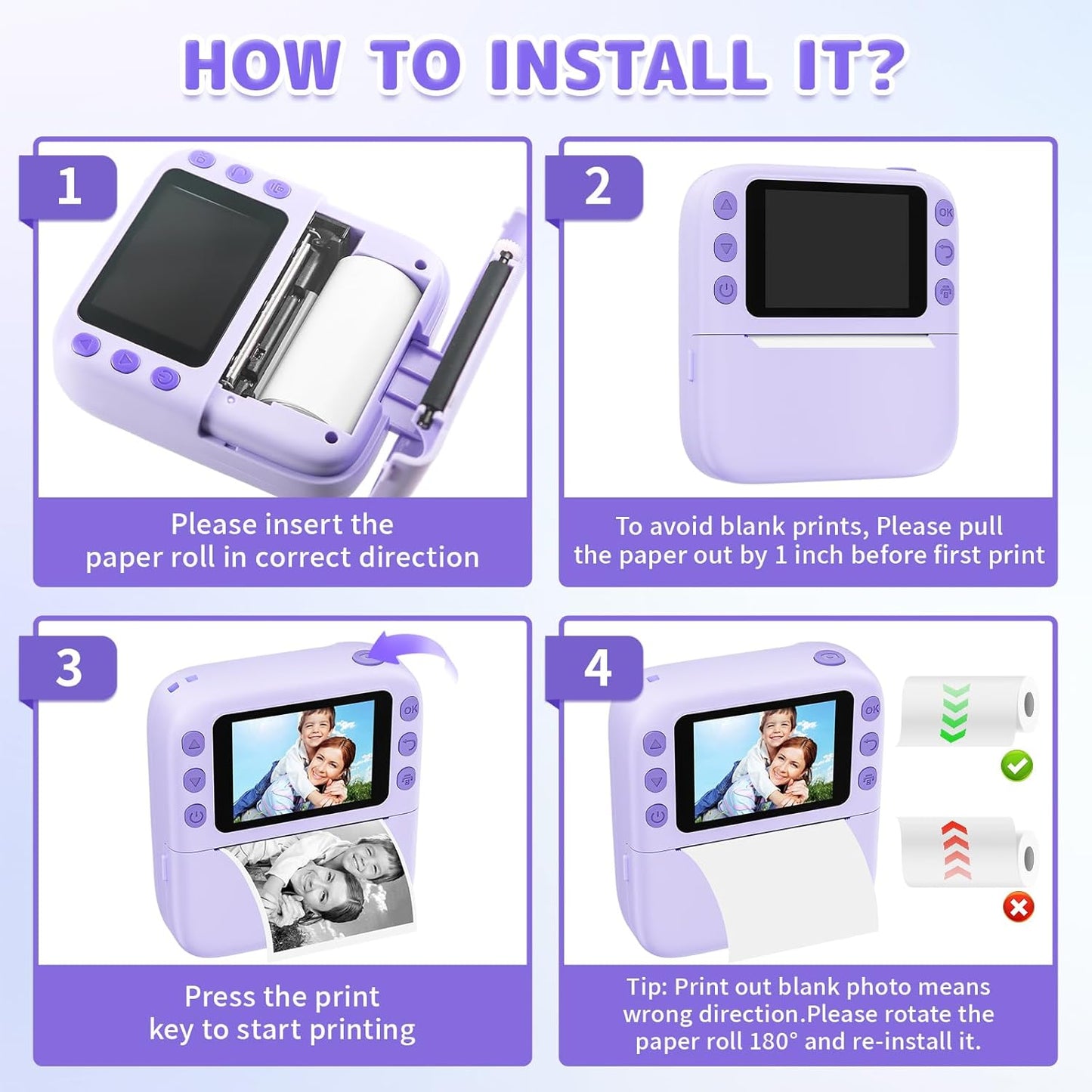 HOW TO INSTALL IT?

1

Please insert the paper roll in correct direction

2

OK

To avoid blank prints, Please pull the paper out by 1 inch before first print

3

OK

Press the print key to start printing

4

OK

Tip: Print out blank photo means wrong direction.Please rotate the paper roll 180° and re-install it.