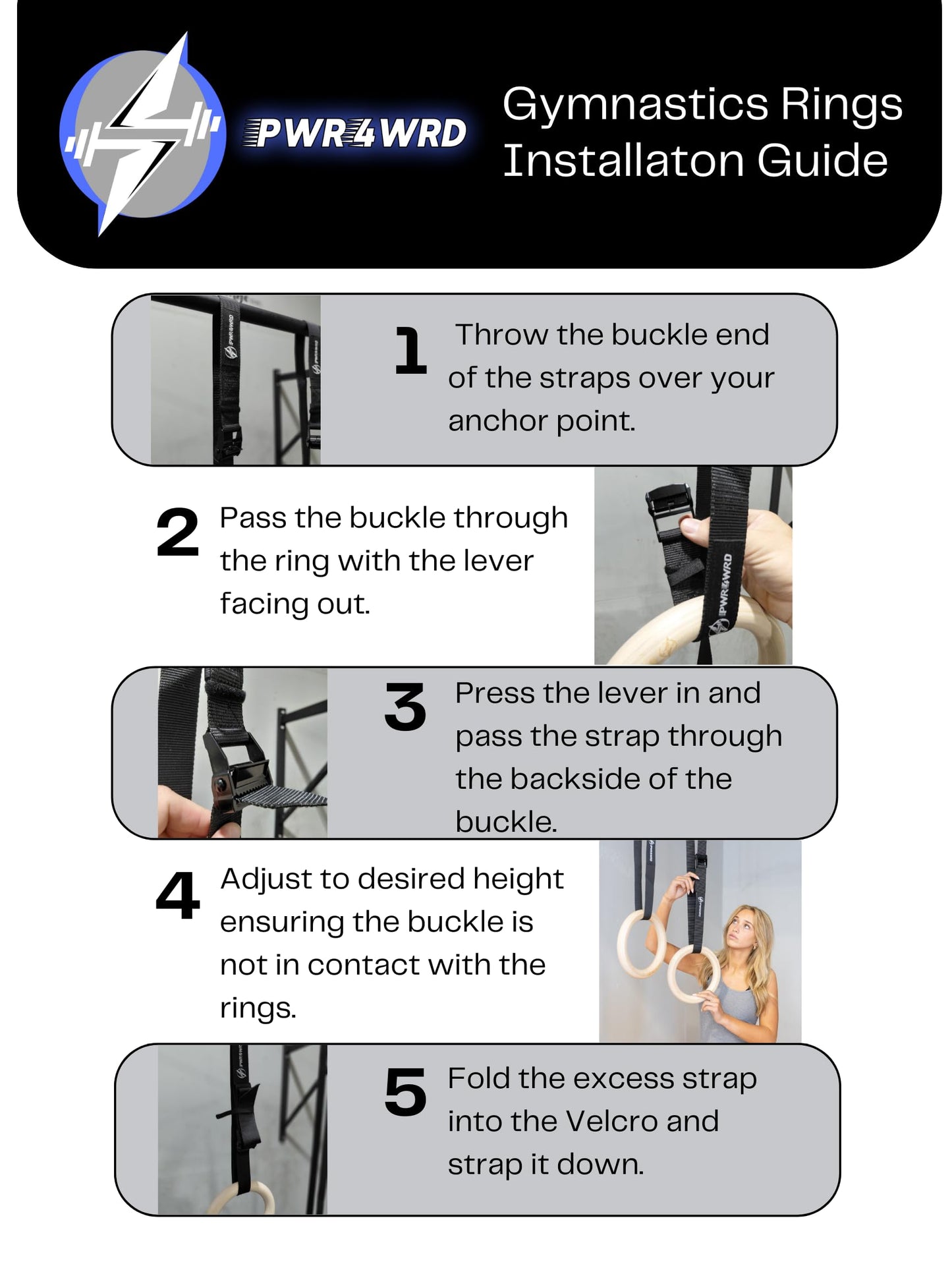 PWR4WRD

Gymnastics Rings Installaton Guide

PWR4WRD

1 Throw the buckle end of the straps over your anchor point.

2 Pass the buckle through the ring with the lever facing out.

PWR4WRD

3 Press the lever in and pass the strap through the backside of the buckle.

4 Adjust to desired height ensuring the buckle is not in contact with the rings.

5 Fold the excess strap into the Velcro and strap it down.