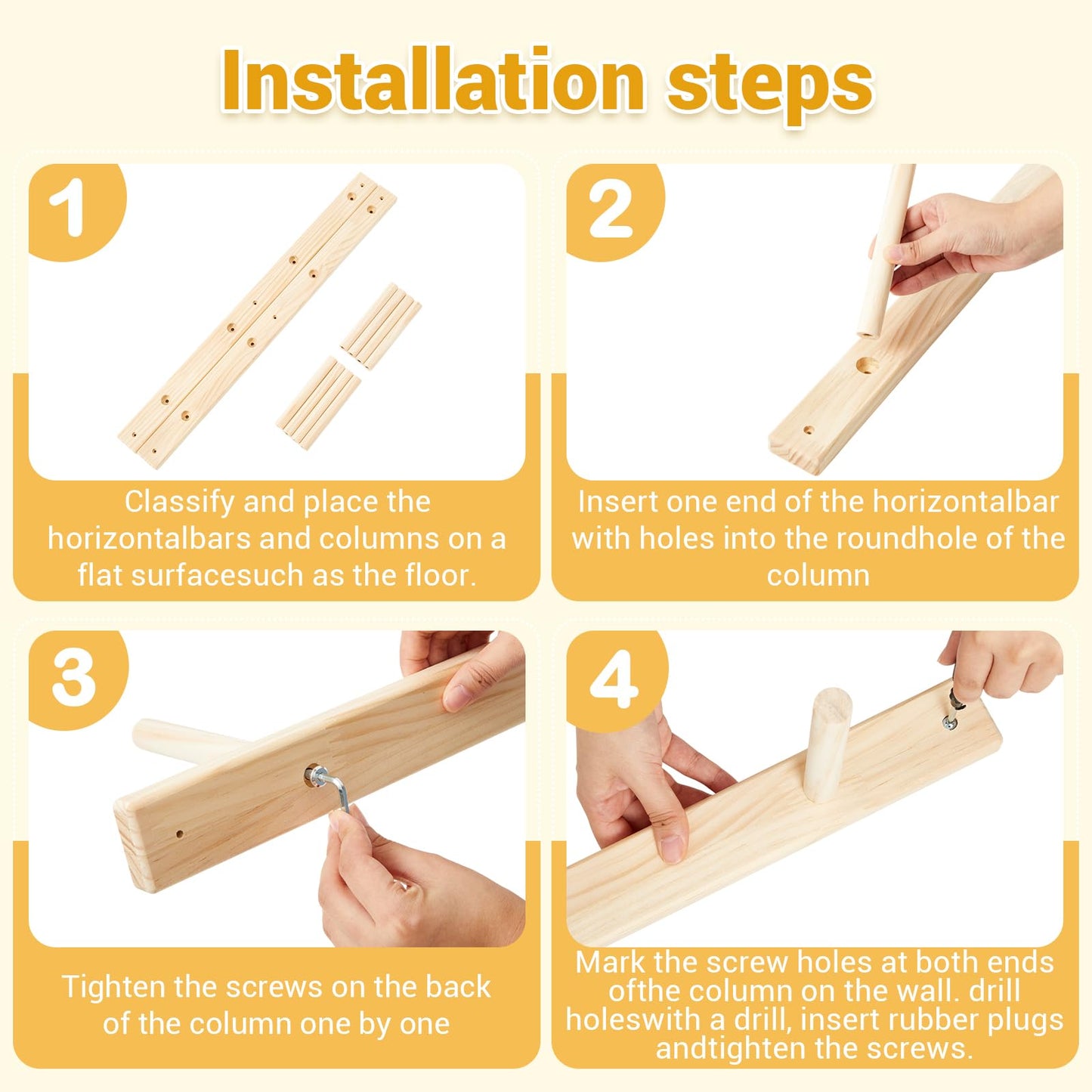 Installation steps

1

Classify and place the horizontalbars and columns on a flat surfacesuch as the floor.

2

Insert one end of the horizontalbar with holes into the roundhole of the column

3

Tighten the screws on the back of the column one by one

4

Mark the screw holes at both ends ofthe column on the wall. drill holeswith a drill, insert rubber plugs andtighten the screws.