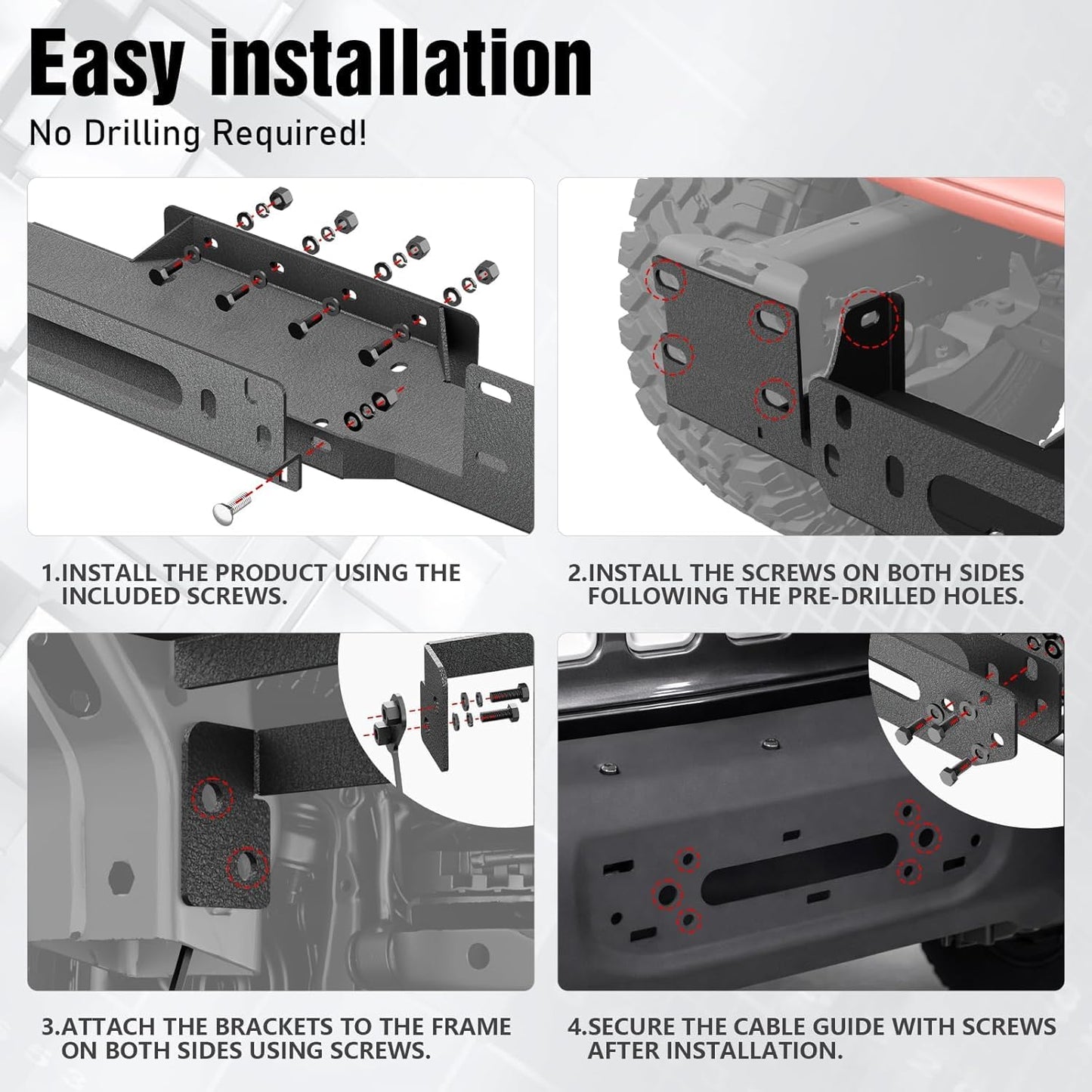 Easy installation
No Drilling Required!

1.INSTALL THE PRODUCT USING THE INCLUDED SCREWS.

2.INSTALL THE SCREWS ON BOTH SIDES FOLLOWING THE PRE-DRILLED HOLES.

3.ATTACH THE BRACKETS TO THE FRAME ON BOTH SIDES USING SCREWS.

4.SECURE THE CABLE GUIDE WITH SCREWS AFTER INSTALLATION.