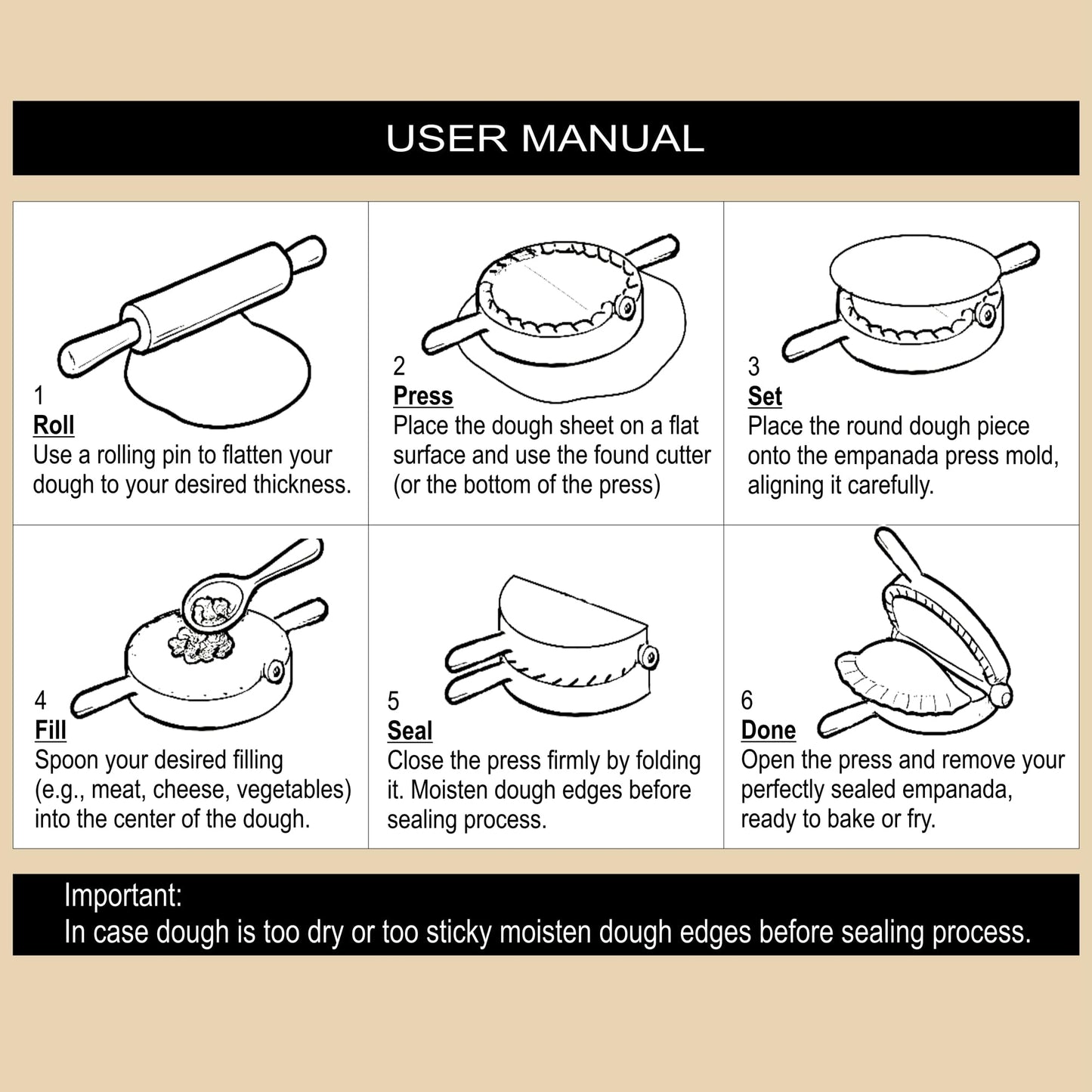 USER MANUAL

1
Roll
Use a rolling pin to flatten your dough to your desired thickness.

2
Press
Place the dough sheet on a flat surface and use the found cutter (or the bottom of the press)

3
Set
Place the round dough piece onto the empanada press mold, aligning it carefully.

4
Fill
Spoon your desired filling (e.g., meat, cheese, vegetables) into the center of the dough.

5
Seal
Close the press firmly by folding it. Moisten dough edges before sealing process.

6
Done
Open the press and remove your perfectly sealed empanada, ready to bake or fry.

Important:
In case dough is too dry or too sticky moisten dough edges before sealing process.