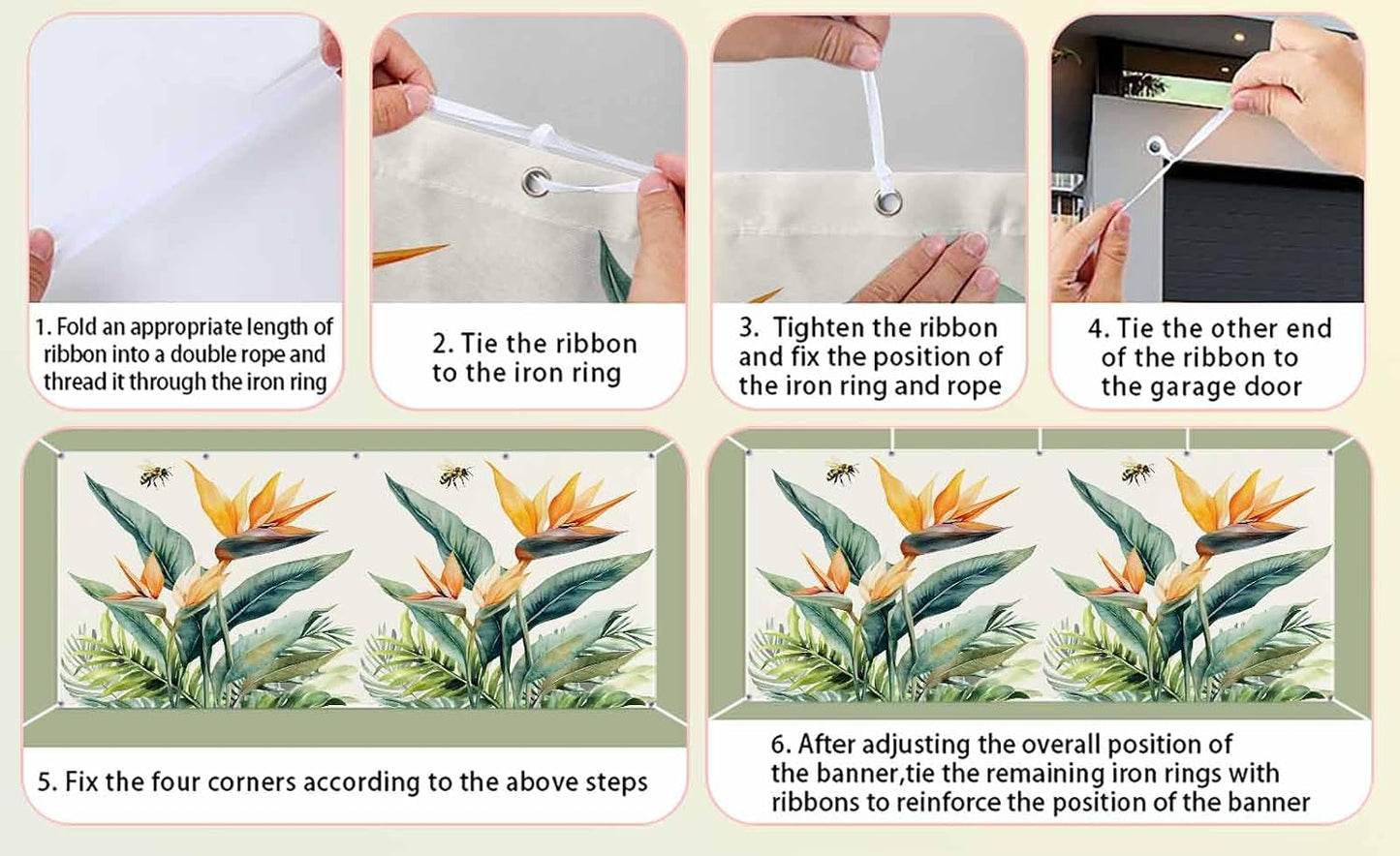 1. Fold an appropriate length of ribbon into a double rope and thread it through the iron ring

2. Tie the ribbon to the iron ring

3. Tighten the ribbon and fix the position of the iron ring and rope

4. Tie the other end of the ribbon to the garage door

5. Fix the four corners according to the above steps

6. After adjusting the overall position of the banner,tie the remaining iron rings with ribbons to reinforce the position of the banner