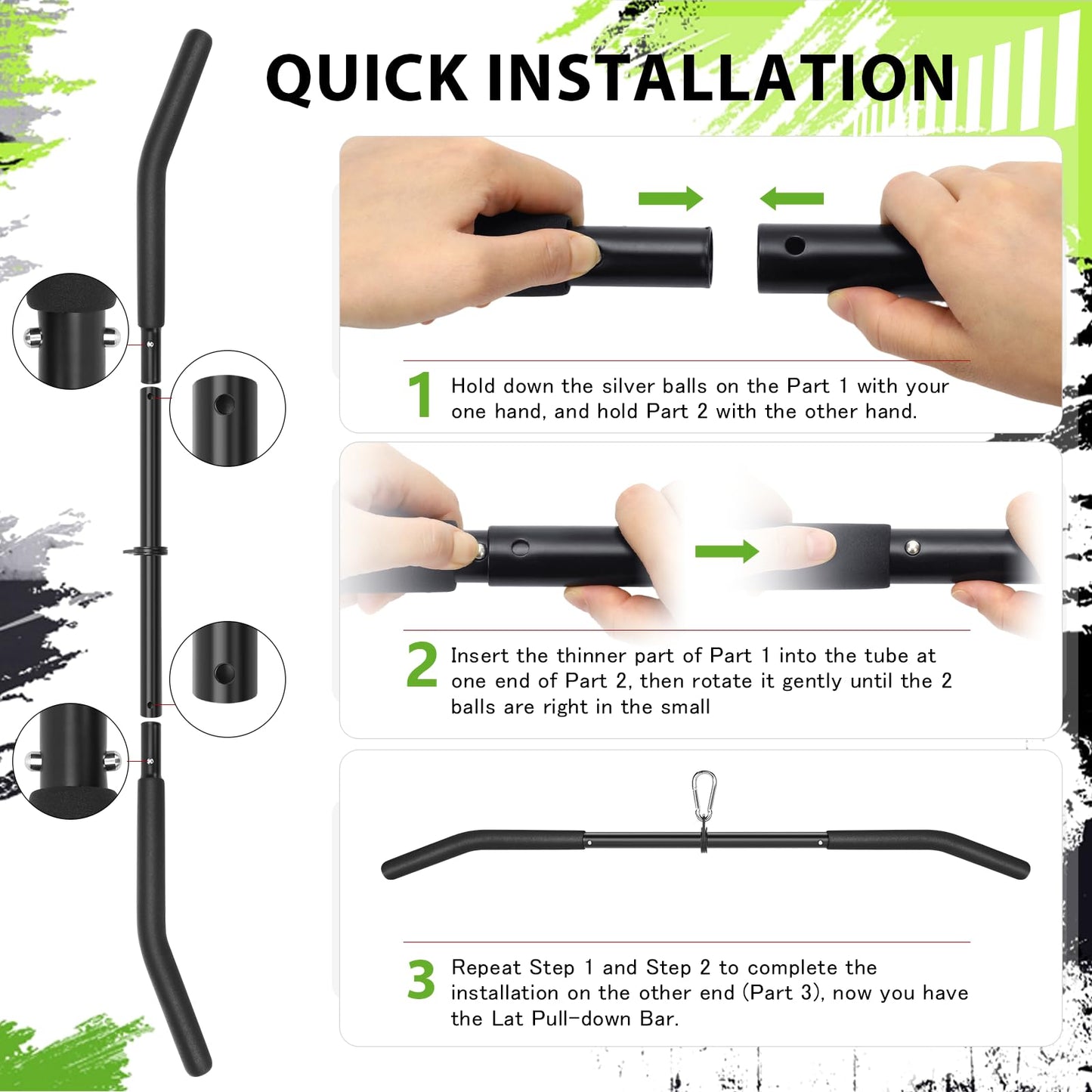 QUICK INSTALLATION

1 Hold down the silver balls on the Part 1 with your one hand, and hold Part 2 with the other hand.

2 Insert the thinner part of Part 1 into the tube at one end of Part 2, then rotate it gently until the 2 balls are right in the small

3 Repeat Step 1 and Step 2 to complete the installation on the other end (Part 3), now you have the Lat Pull-down Bar.