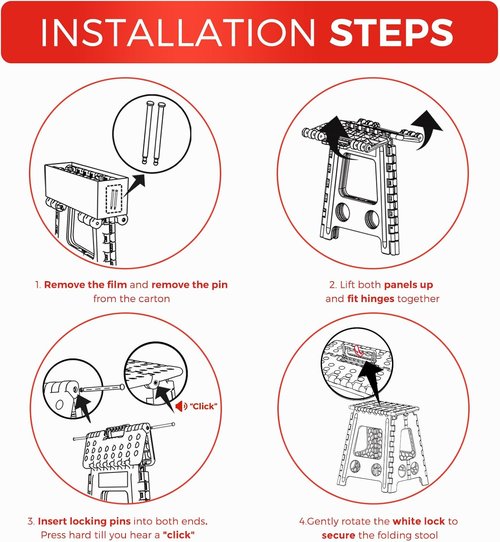 INSTALLATION STEPS

1. Remove the film and remove the pin from the carton

2. Lift both panels up and fit hinges together

"Click"

3. Insert locking pins into both ends. Press hard till you hear a "click"

4.Gently rotate the white lock to secure the folding stool