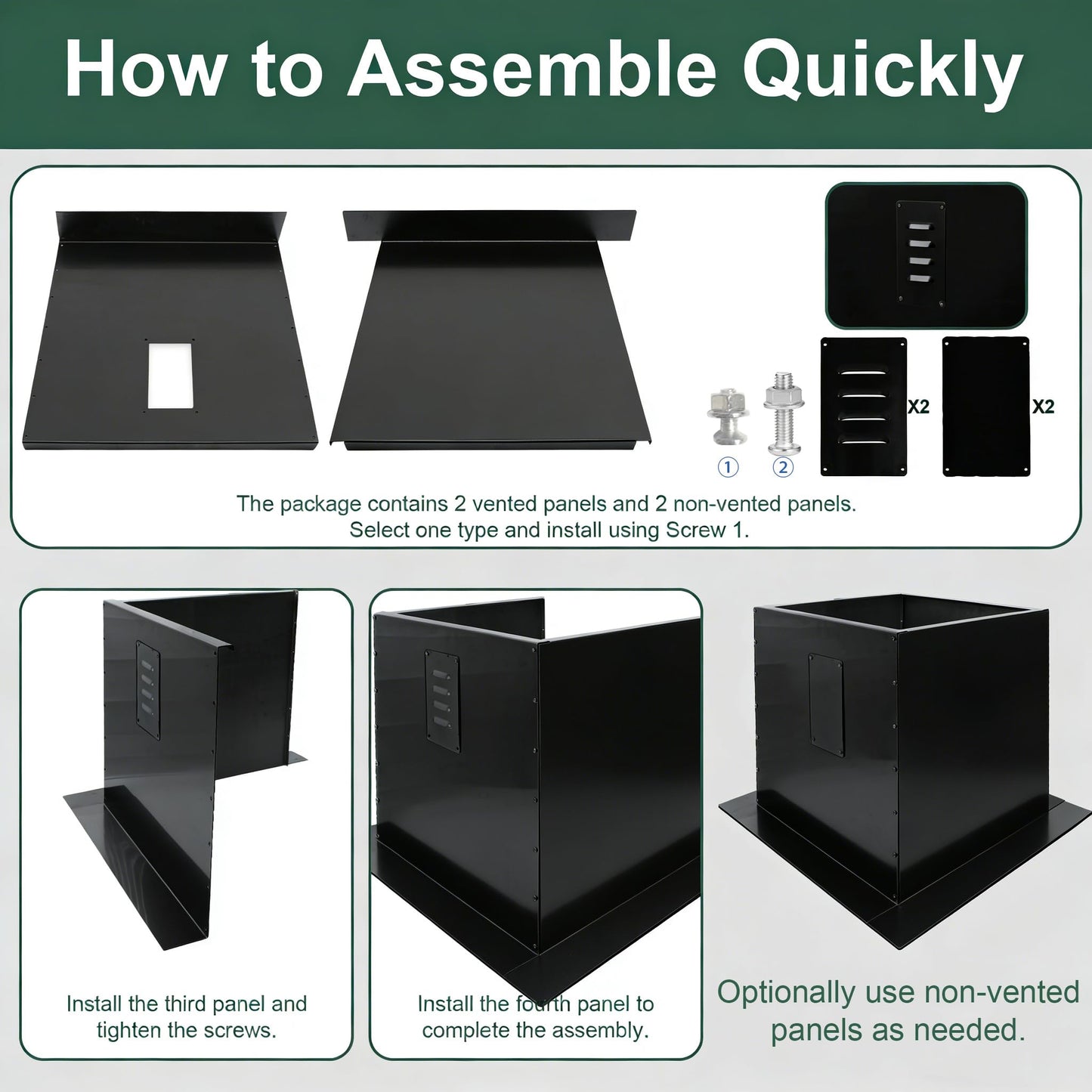 How to Assemble Quickly

①
②
X2
X2

The package contains 2 vented panels and 2 non-vented panels. Select one type and install using Screw 1.

Install the third panel and tighten the screws.

Install the fourth panel to complete the assembly.

Optionally use non-vented panels as needed.