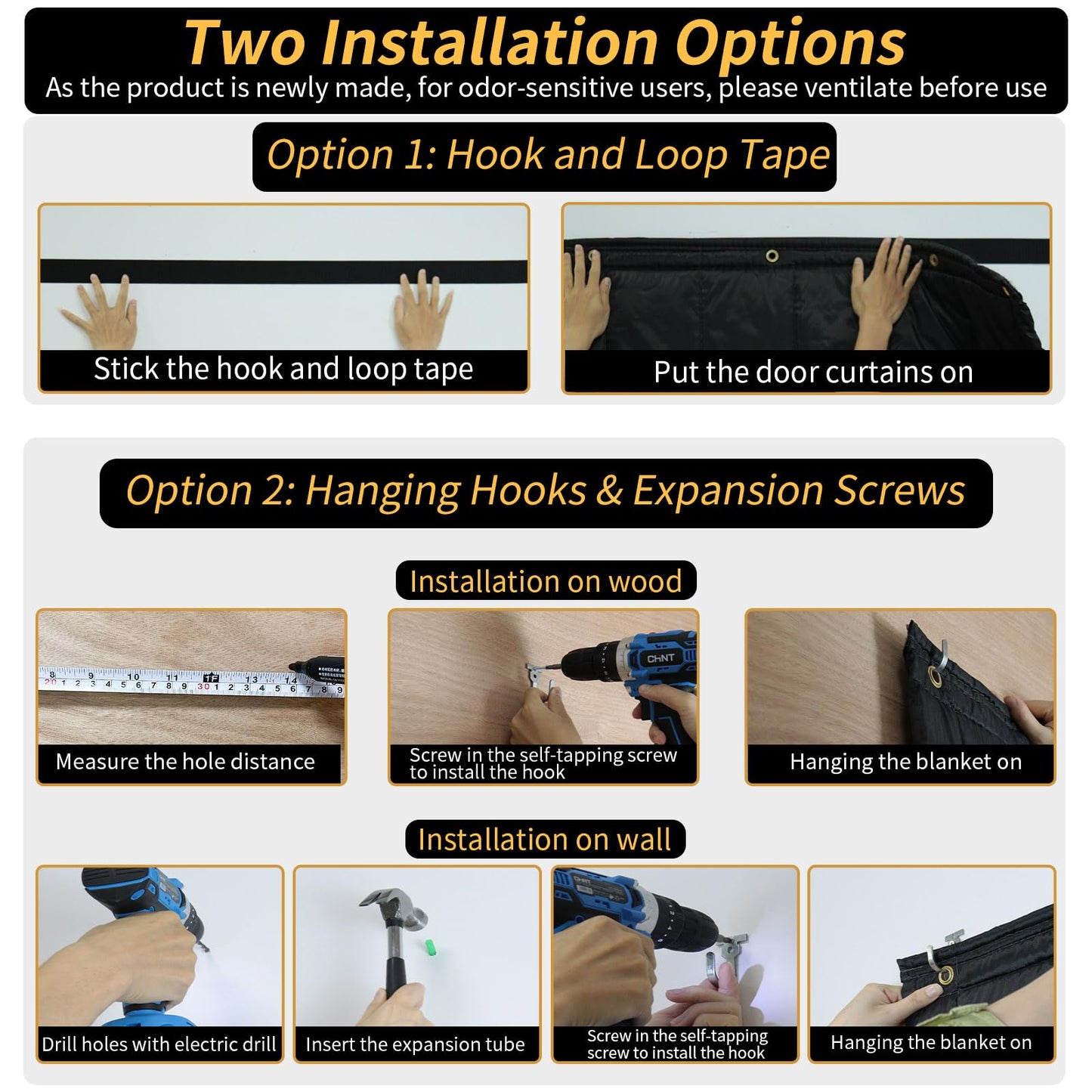 Two Installation Options

As the product is newly made, for odor-sensitive users, please ventilate before use

Option 1: Hook and Loop Tape

Stick the hook and loop tape

Put the door curtains on

Option 2: Hanging Hooks & Expansion Screws

Installation on wood

Measure the hole distance

CHNT

Screw in the self-tapping screw to install the hook

Hanging the blanket on

Installation on wall

Drill holes with electric drill

Insert the expansion tube

Screw in the self-tapping screw to install the hook

Hanging the blanket on