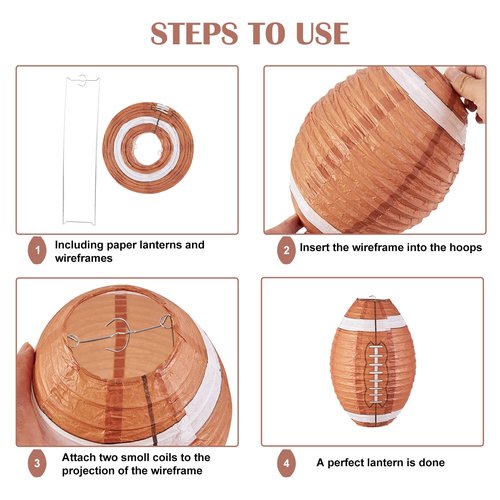 STEPS TO USE

1 Including paper lanterns and wireframes

2 Insert the wireframe into the hoops

3 Attach two smoll coils to the projection of the wireframe

4 A perfect lantern is done