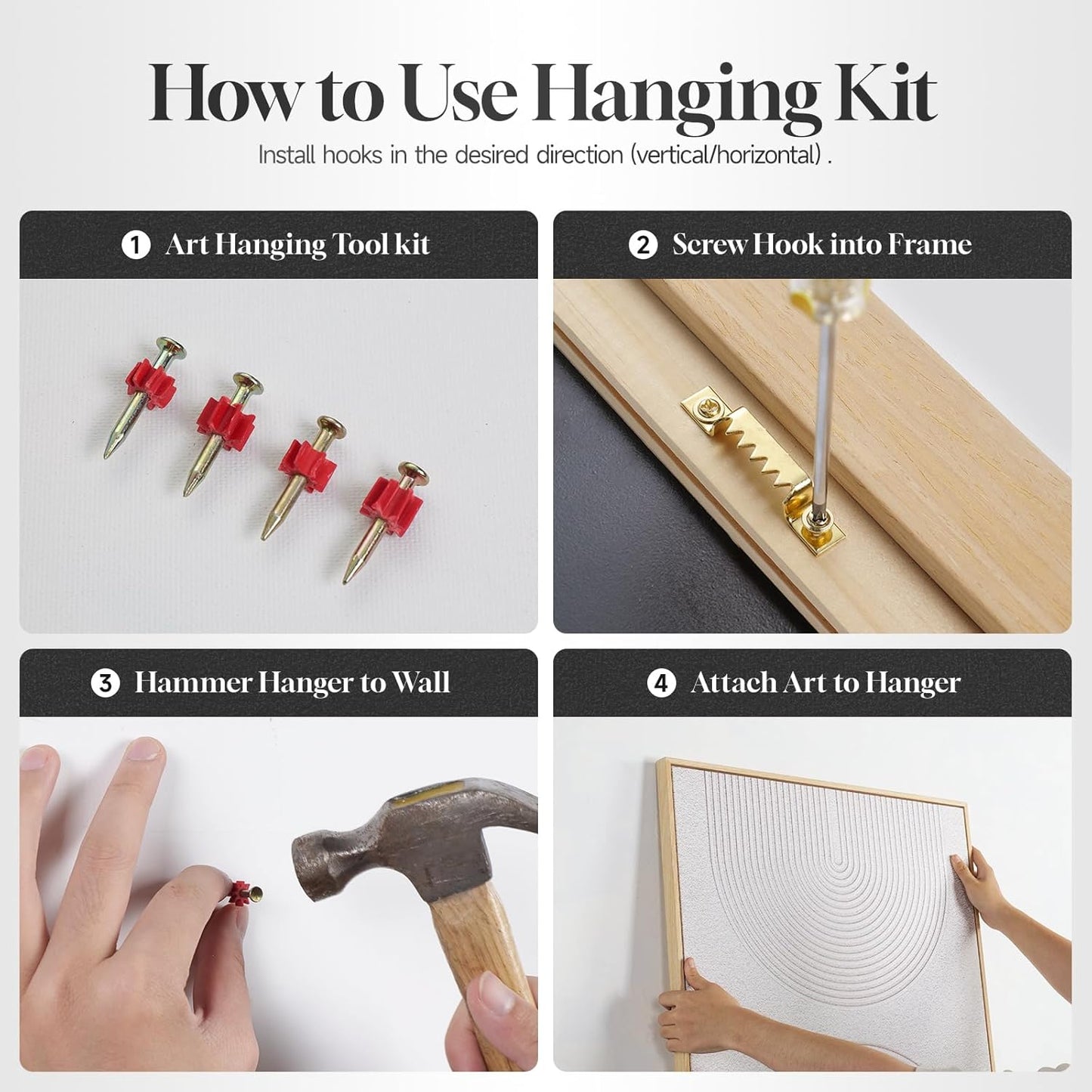 How to Use Hanging Kit

Install hooks in the desired direction (vertical/horizontal) .

1 Art Hanging Tool kit

2 Screw Hook into Frame

3 Hammer Hanger to Wall

4 Attach Art to Hanger