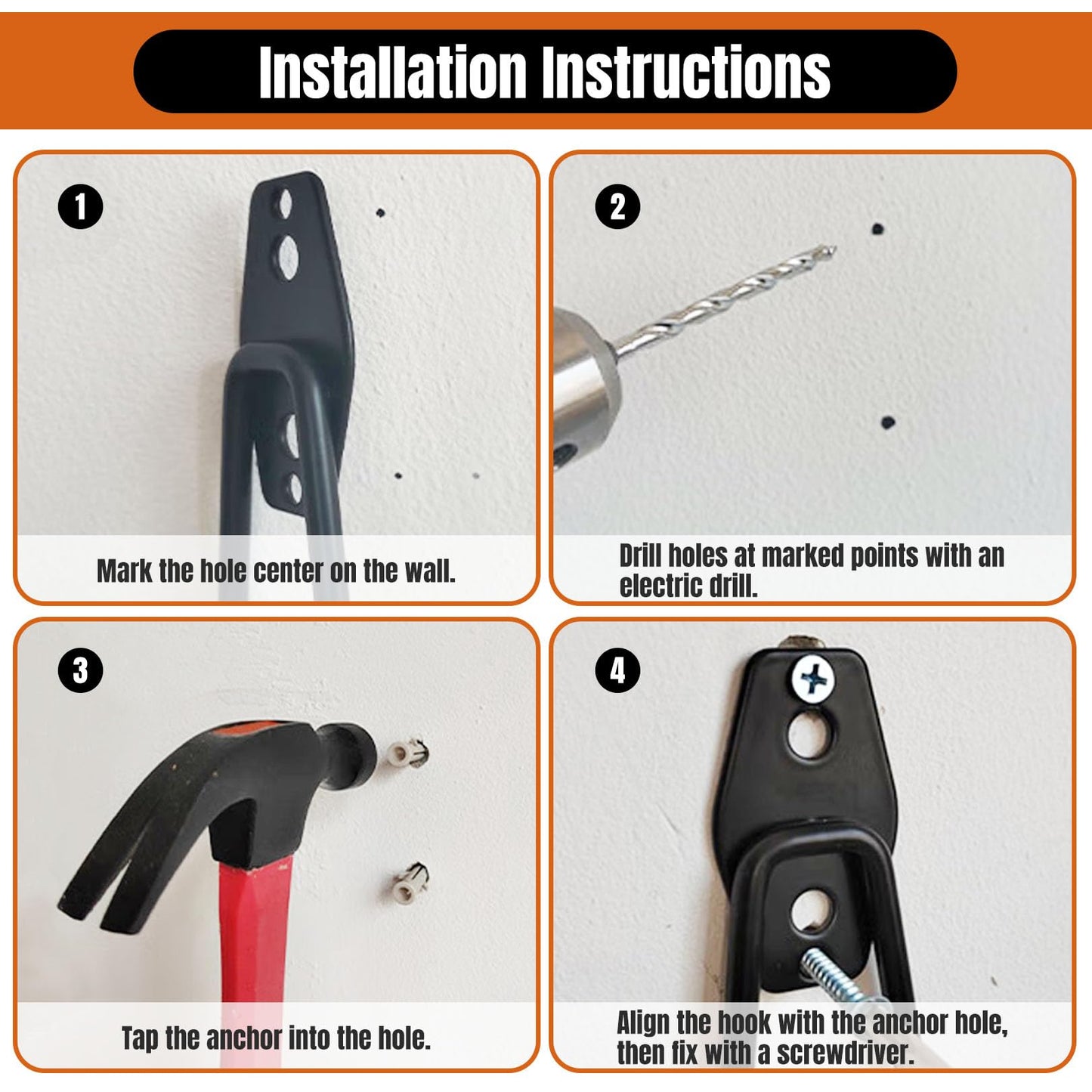 Installation Instructions

1

Mark the hole center on the wall.

2

Drill holes at marked points with an electric drill.

3

Tap the anchor into the hole.

4

Align the hook with the anchor hole, then fix with a screwdriver.