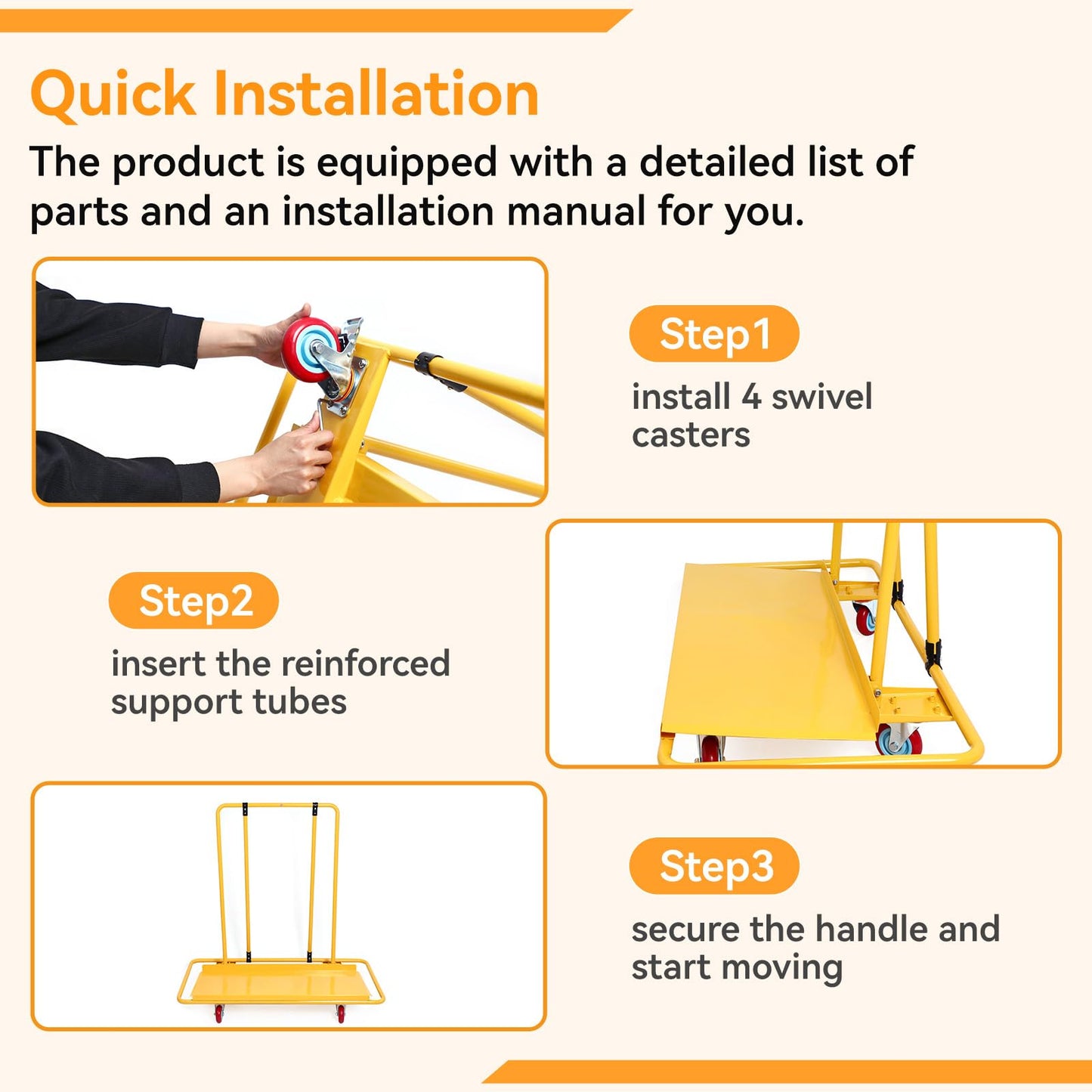 Quick Installation

The product is equipped with a detailed list of parts and an installation manual for you.

Step1

install 4 swivel casters

Step2

insert the reinforced support tubes

Step3

secure the handle and start moving