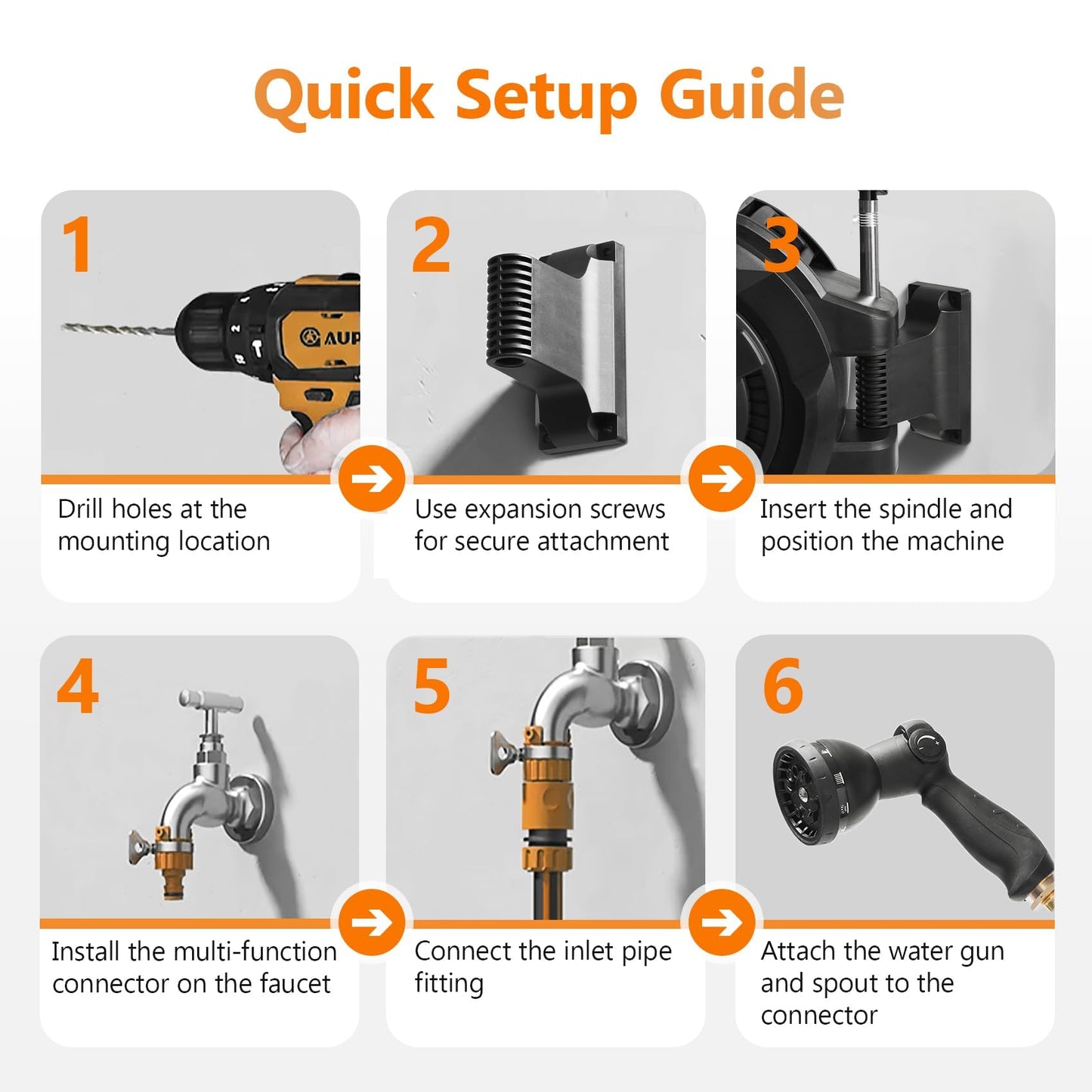 Quick Setup Guide

1

AUP

Drill holes at the mounting location

2

Use expansion screws for secure attachment

3

Insert the spindle and position the machine

4

Install the multi-function connector on the faucet

5

Connect the inlet pipe fitting

6

Attach the water gun and spout to the connector