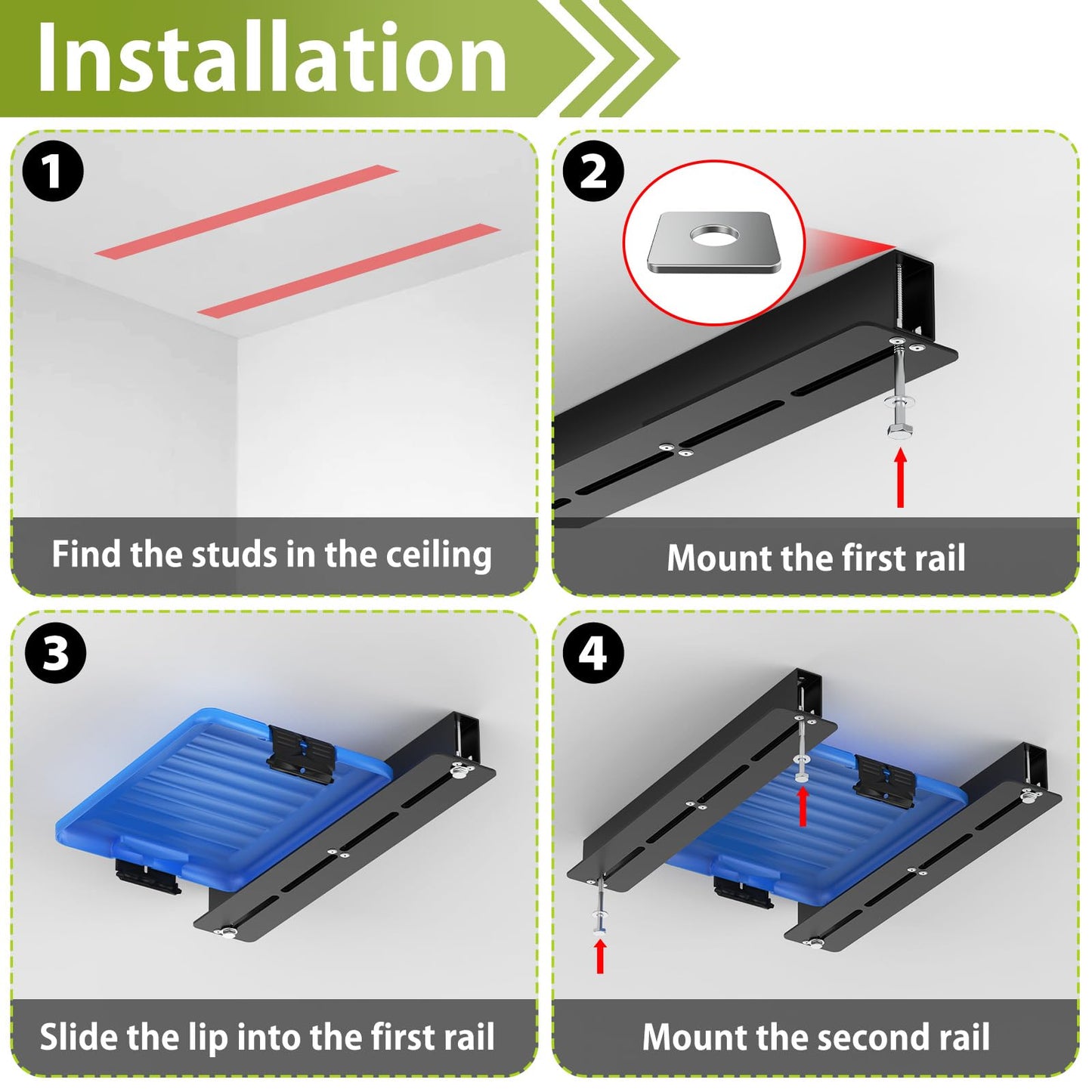 Installation

1
Find the studs in the ceiling

2
Mount the first rail

3
Slide the lip into the first rail

4
Mount the second rail