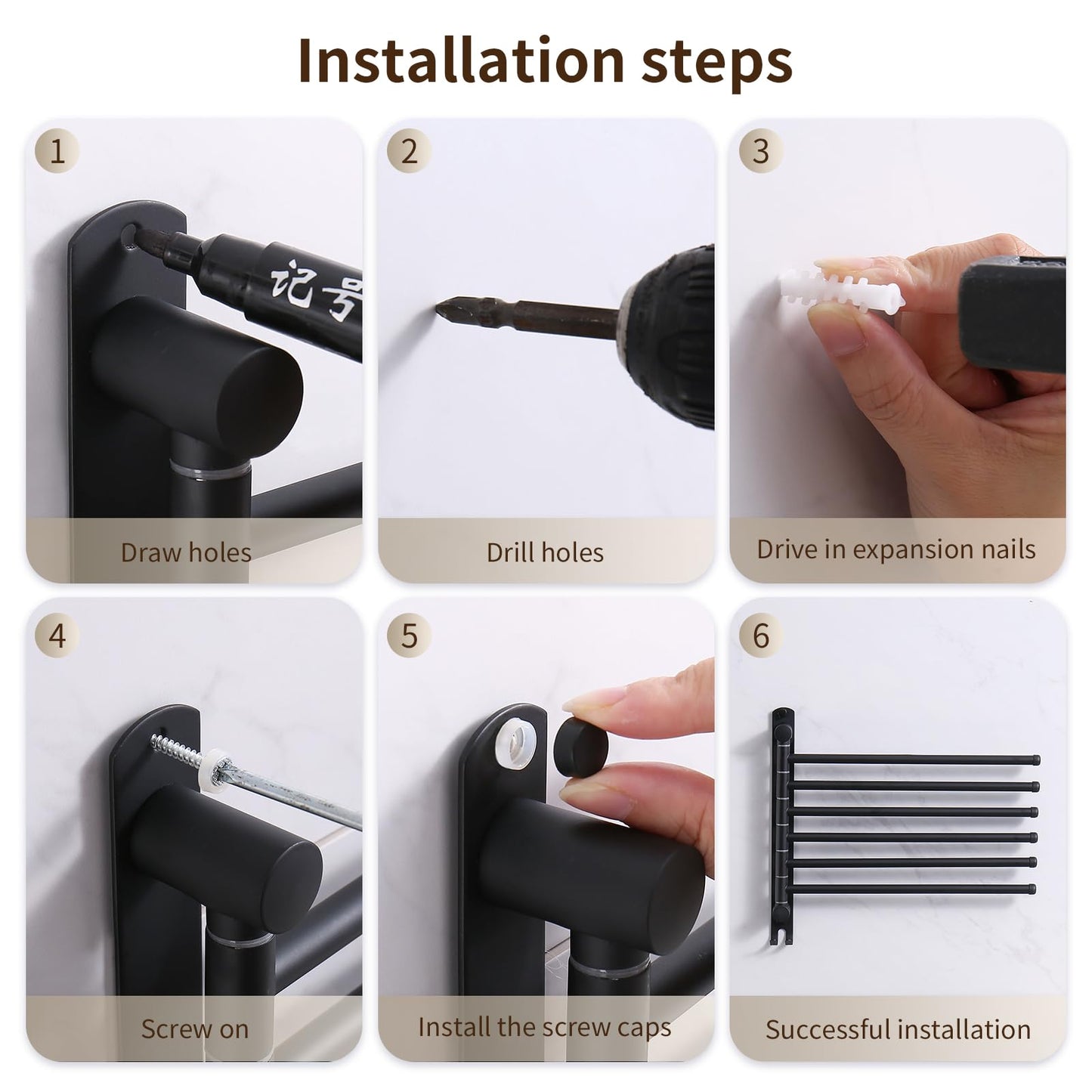 Installation steps

1

记号

Draw holes

2

Drill holes

3

Drive in expansion nails

4

Screw on

5

Install the screw caps

6

Successful installation