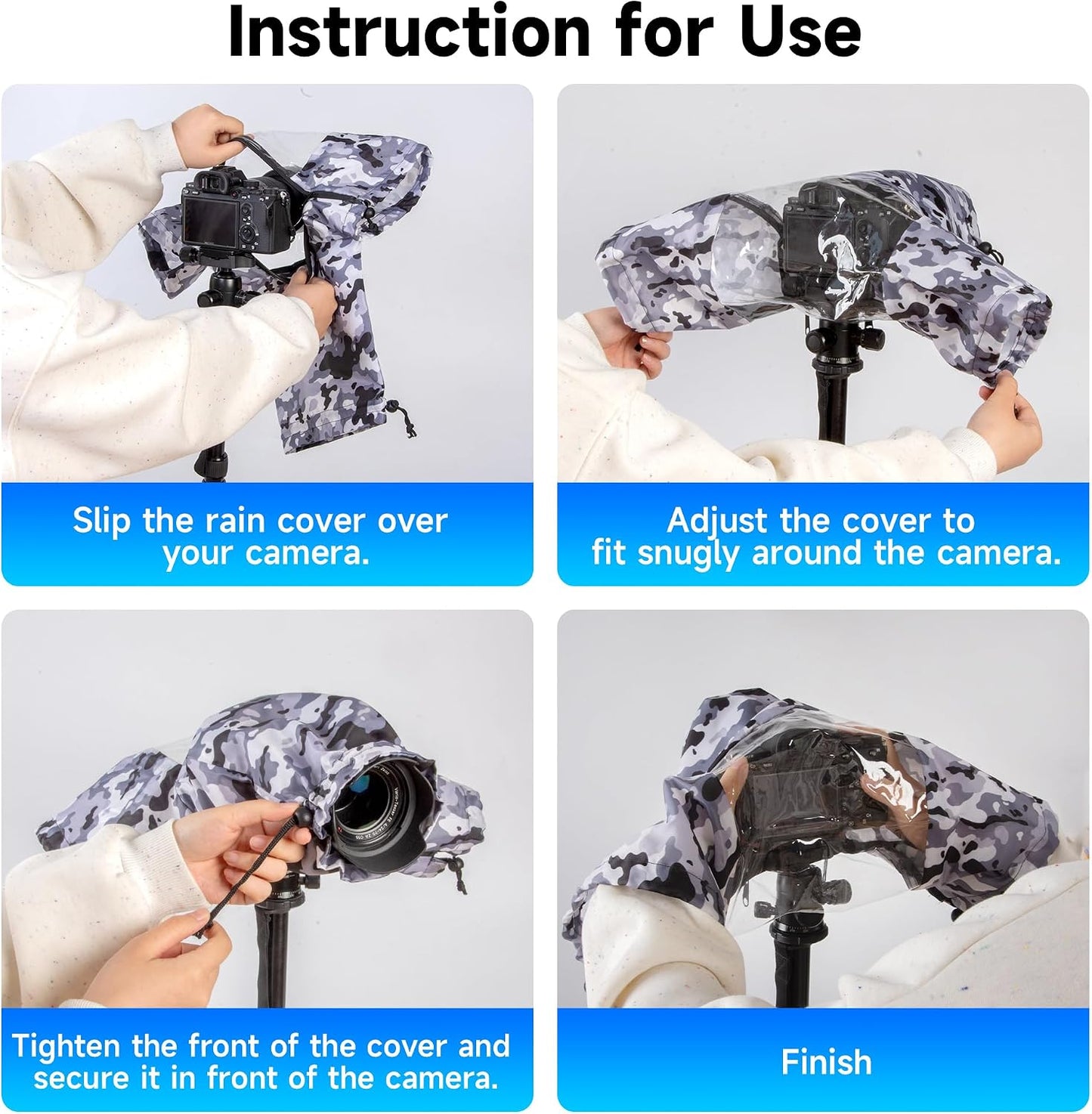 Instruction for Use

Slip the rain cover over your camera.

Adjust the cover to fit snugly around the camera.

Tighten the front of the cover and secure it in front of the camera.

Finish