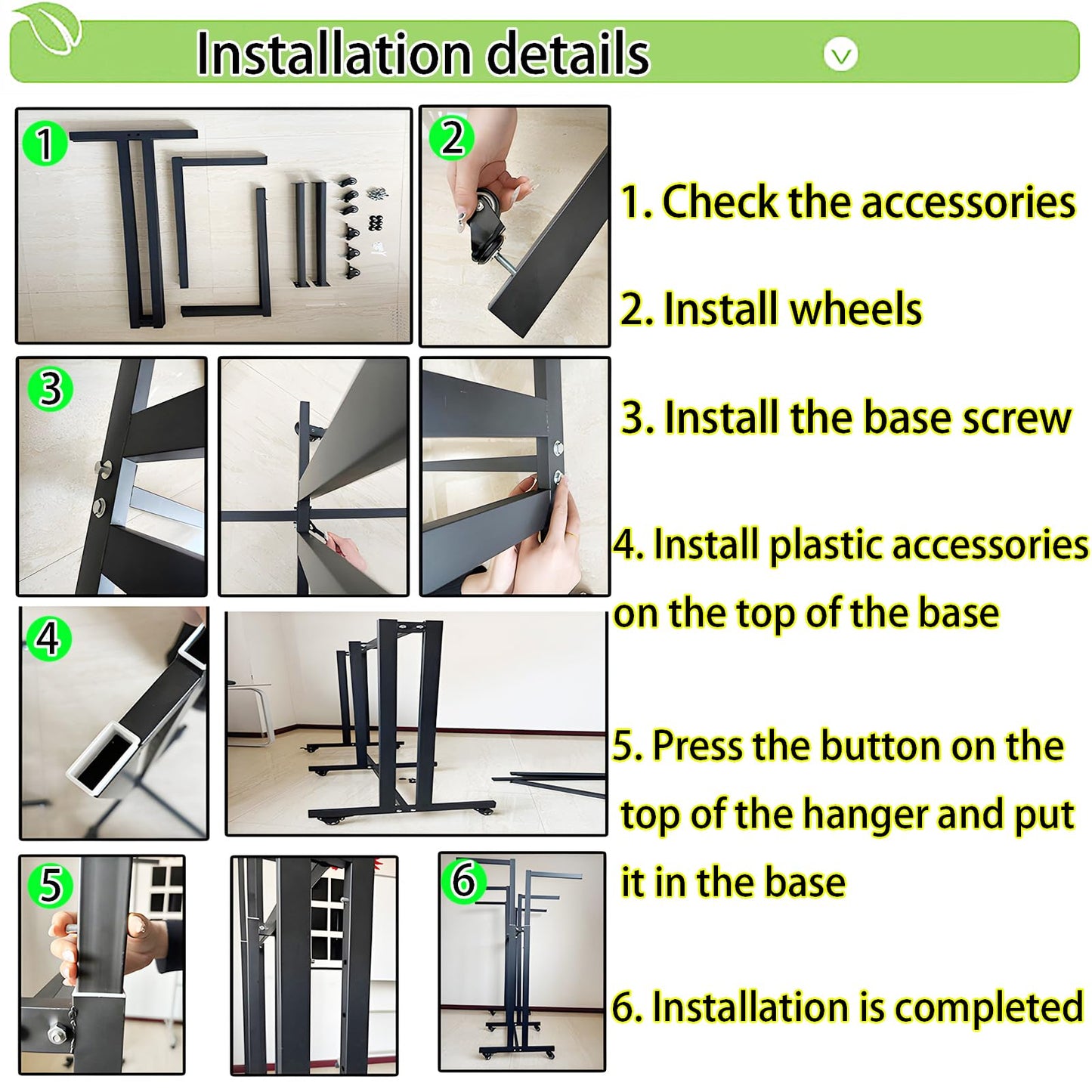 Installation details

1

2

3

4

5

6

1. Check the accessories

2. Install wheels

3. Install the base screw

4. Install plastic accessories on the top of the base

5. Press the button on the top of the hanger and put it in the base

6. Installation is completed