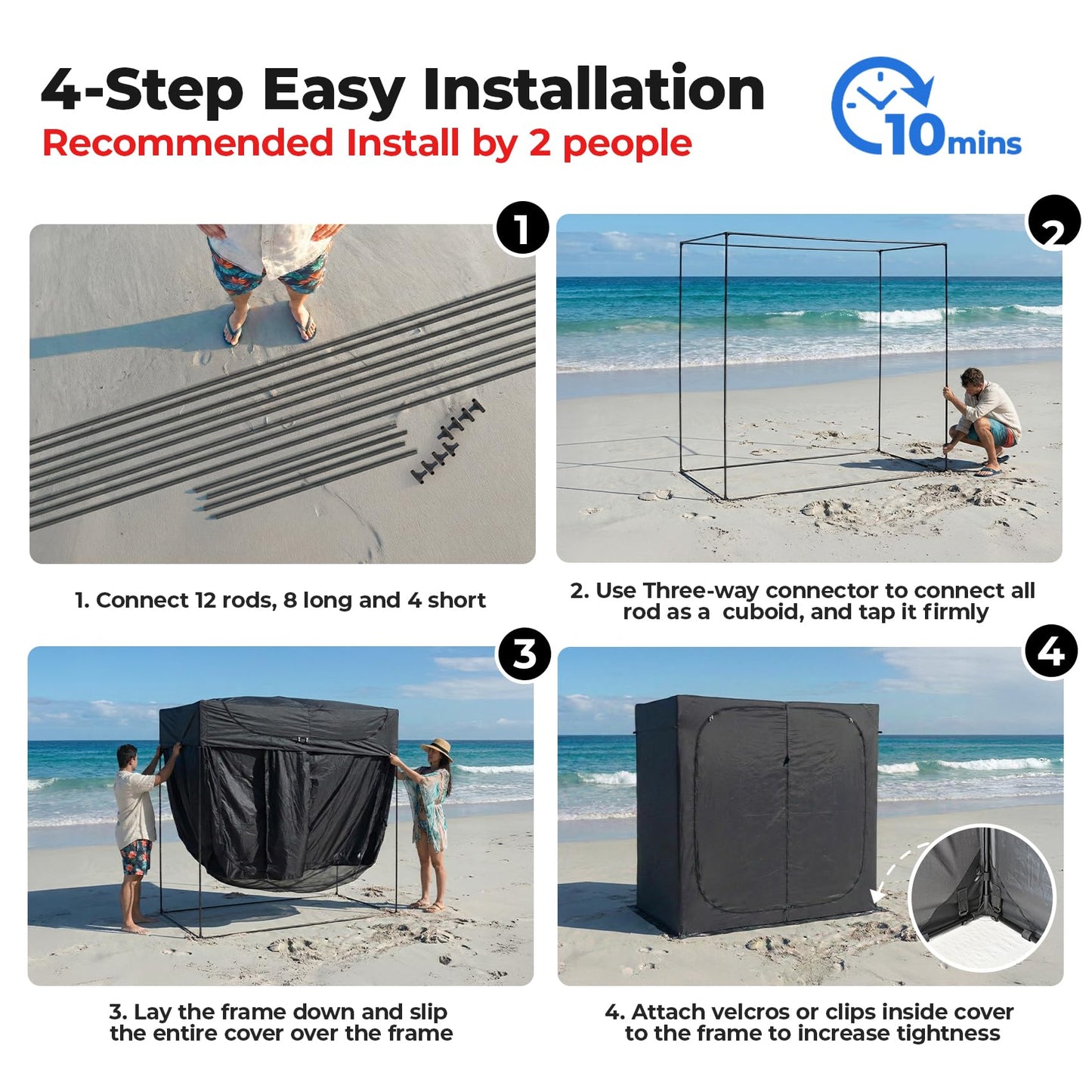 4-Step Easy Installation
Recommended Install by 2 people

10mins

1

2

1. Connect 12 rods, 8 long and 4 short

2. Use Three-way connector to connect all rod as a cuboid, and tap it firmly

3

4

3. Lay the frame down and slip the entire cover over the frame

4. Attach velcros or clips inside cover to the frame to increase tightness