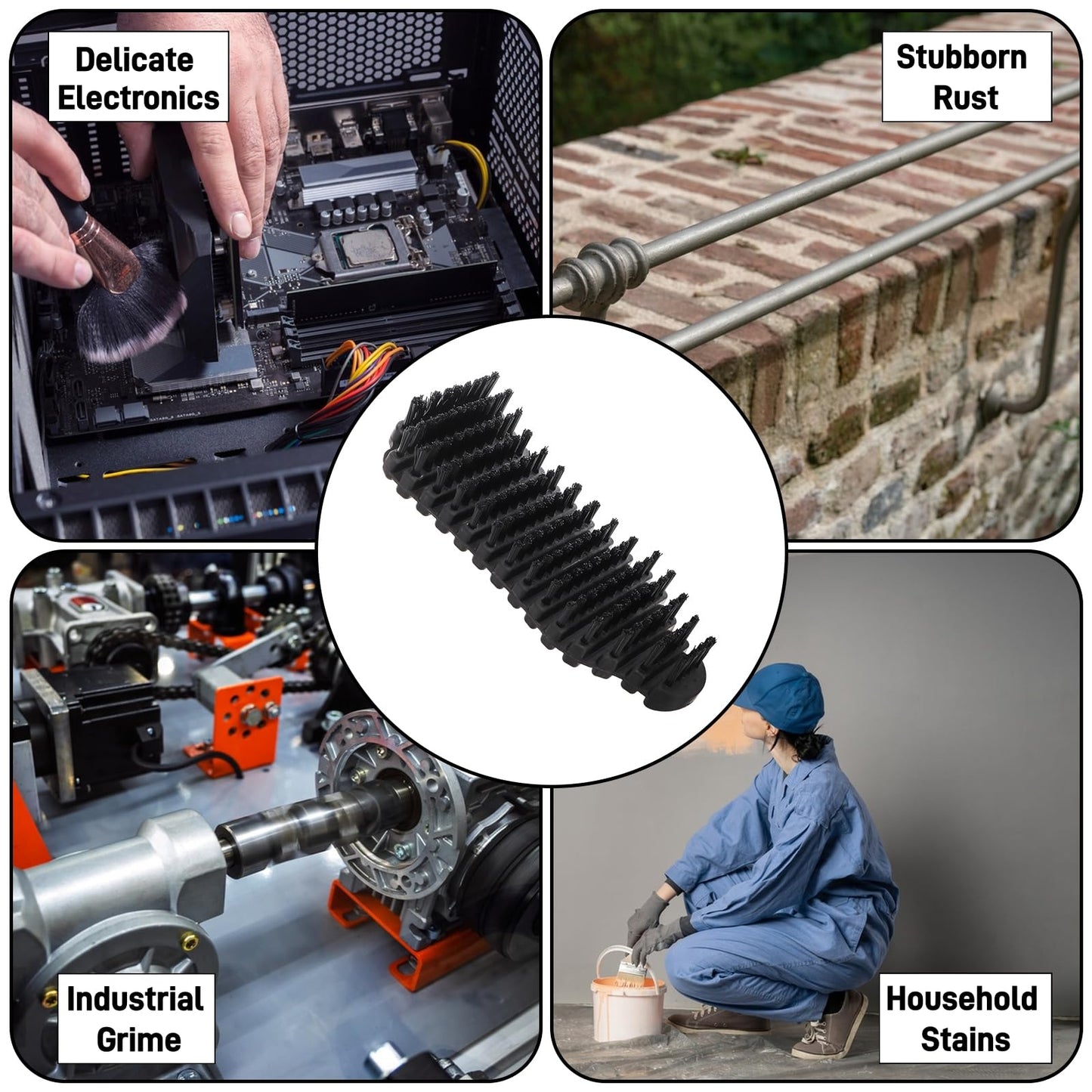 Delicate Electronics

Stubborn Rust

Industrial Grime

Household Stains