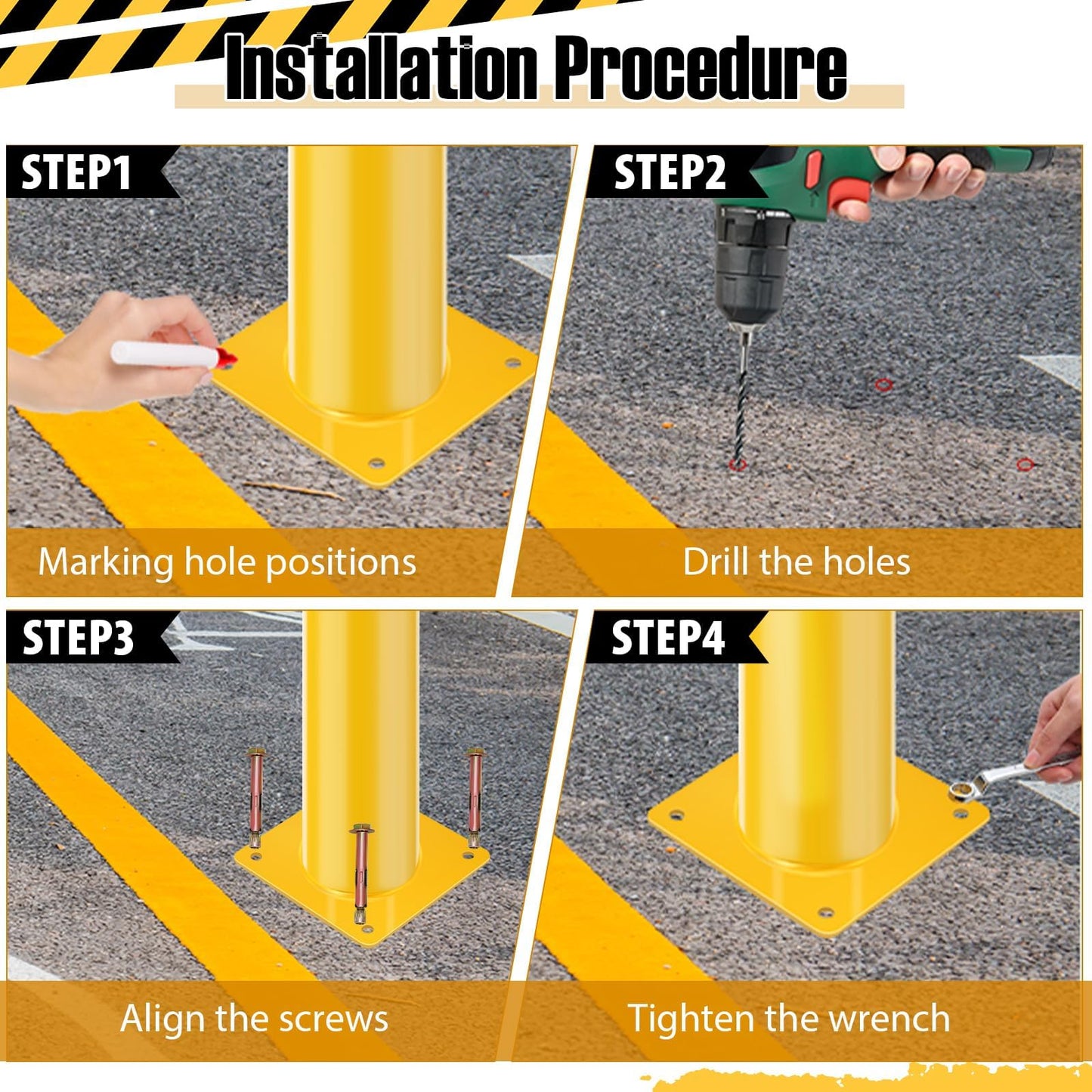 Installation Procedure

STEP1

Marking hole positions

STEP2

Drill the holes

STEP3

Align the screws

STEP4

Tighten the wrench