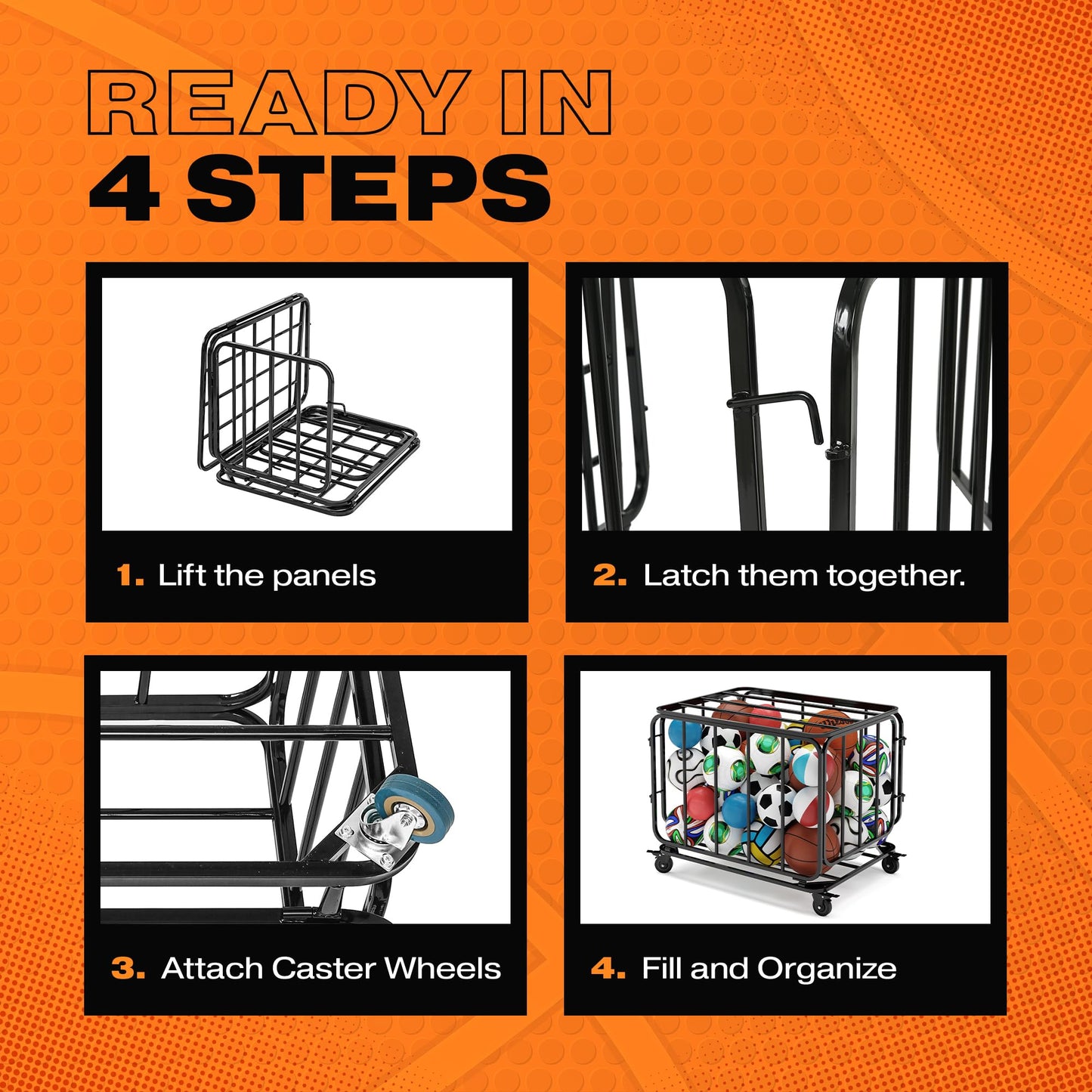 READY IN
4 STEPS

1. Lift the panels

2. Latch them together.

3. Attach Caster Wheels

4. Fill and Organize