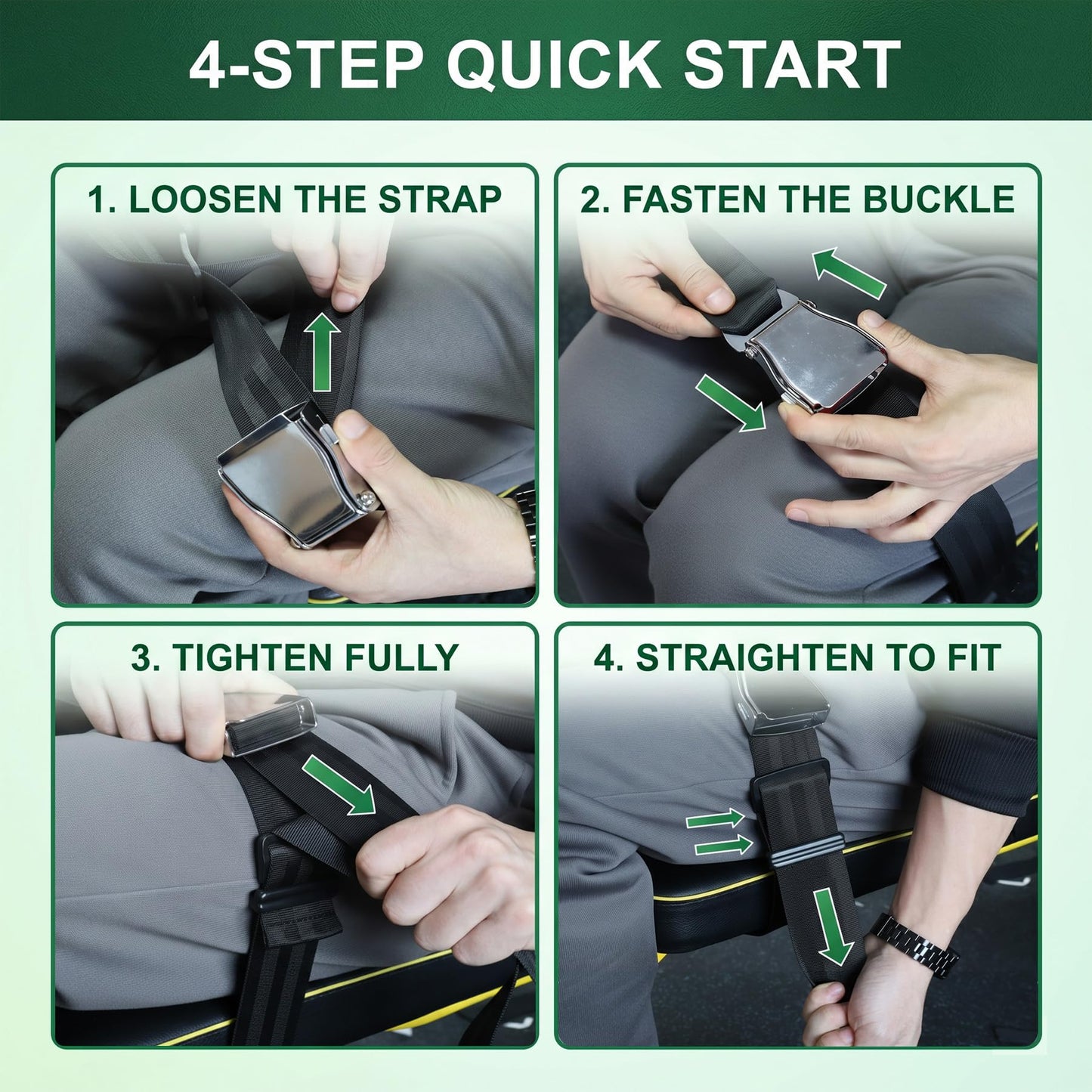 4-STEP QUICK START

1. LOOSEN THE STRAP

2. FASTEN THE BUCKLE

3. TIGHTEN FULLY

4. STRAIGHTEN TO FIT