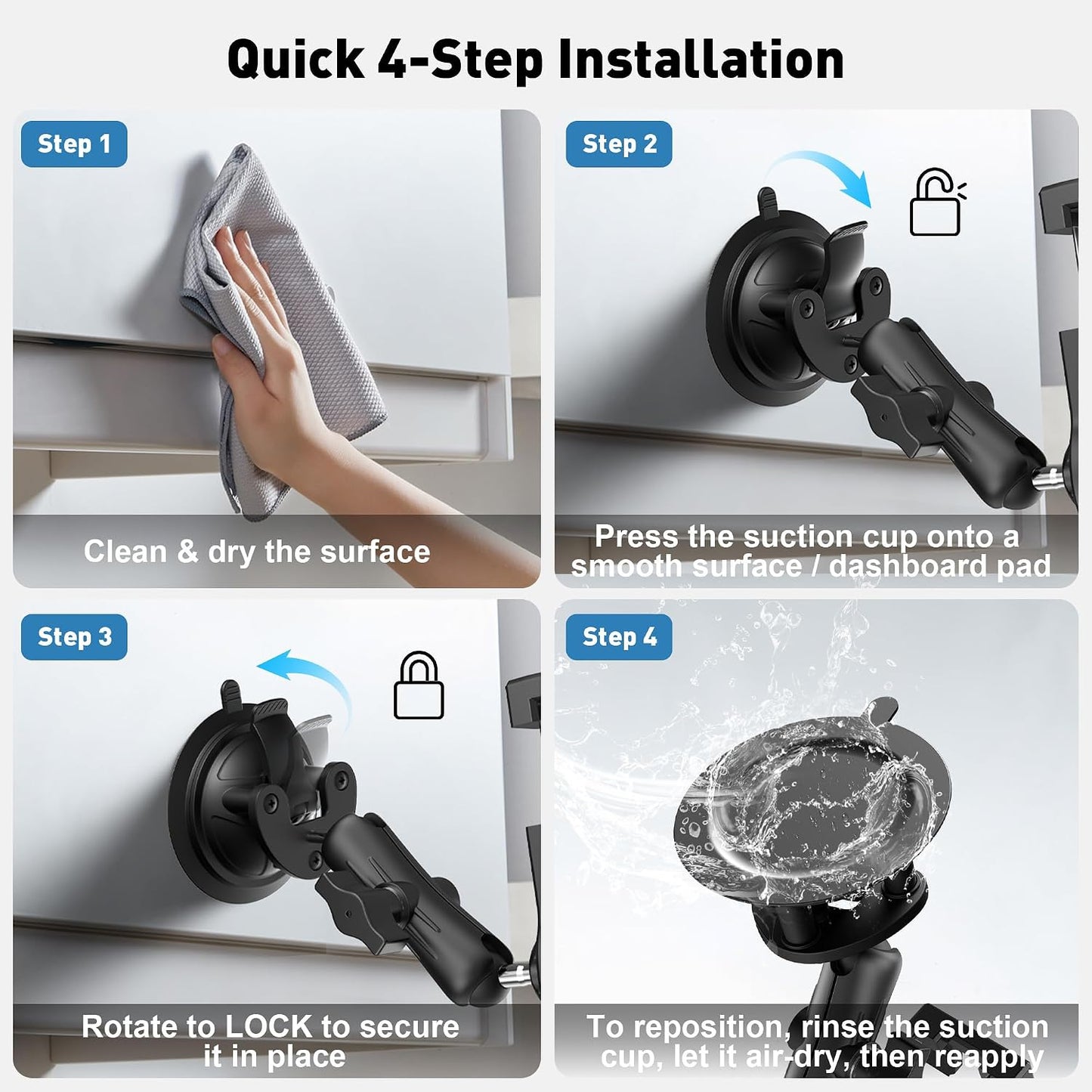 Quick 4-Step Installation

Step 1

Clean & dry the surface

Step 2

Press the suction cup onto a smooth surface / dashboard pad

Step 3

Rotate to LOCK to secure it in place

Step 4

To reposition, rinse the suction cup, let it air-dry, then reapply