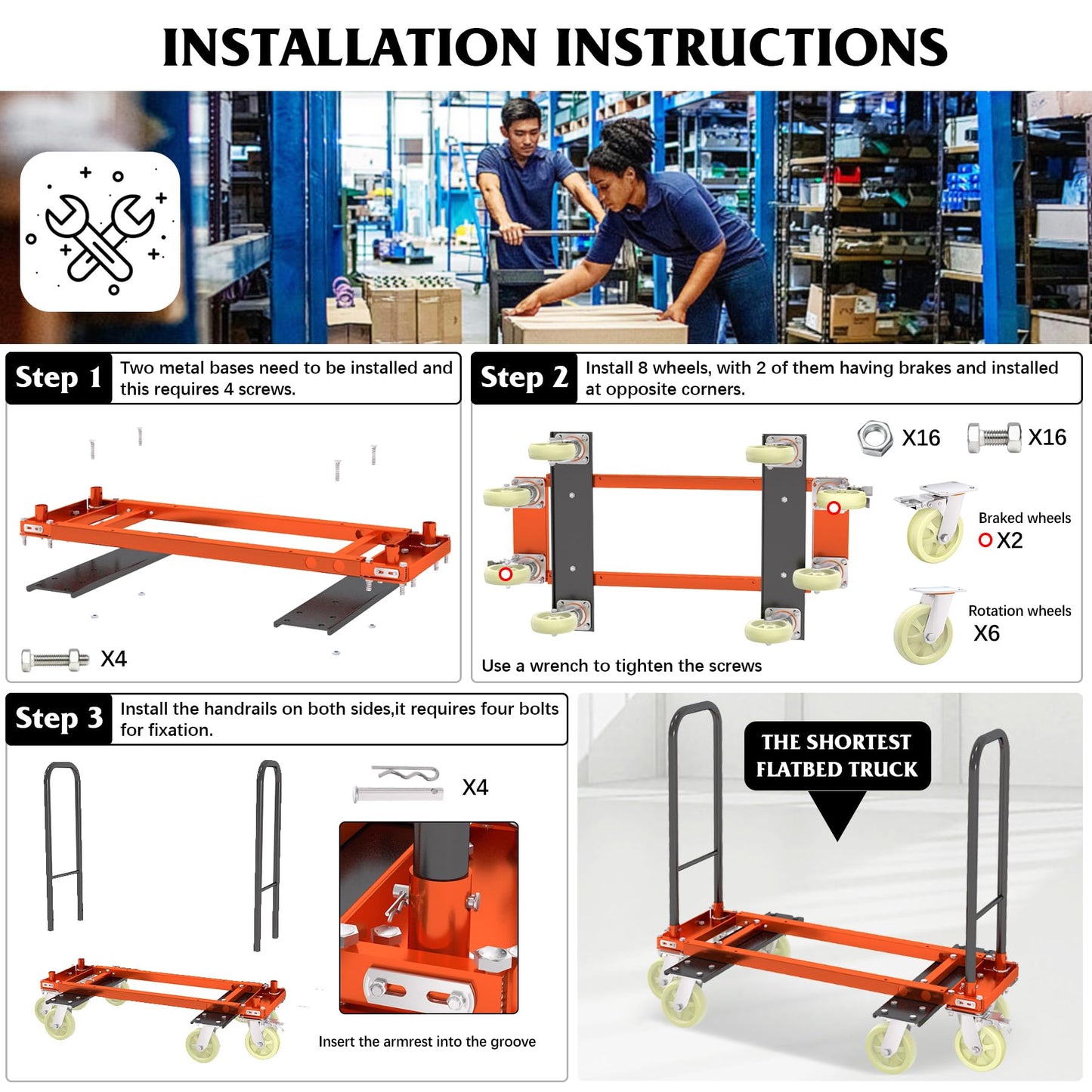 INSTALLATION INSTRUCTIONS

Step 1 Two metal bases need to be installed and this requires 4 screws.

X4

Step 2 Install 8 wheels, with 2 of them having brakes and installed at opposite corners.

X16 X16

Braked wheels X2

Rotation wheels X6

Use a wrench to tighten the screws

Step 3 Install the handrails on both sides,it requires four bolts for fixation.

X4

Insert the armrest into the groove

THE SHORTEST FLATBED TRUCK