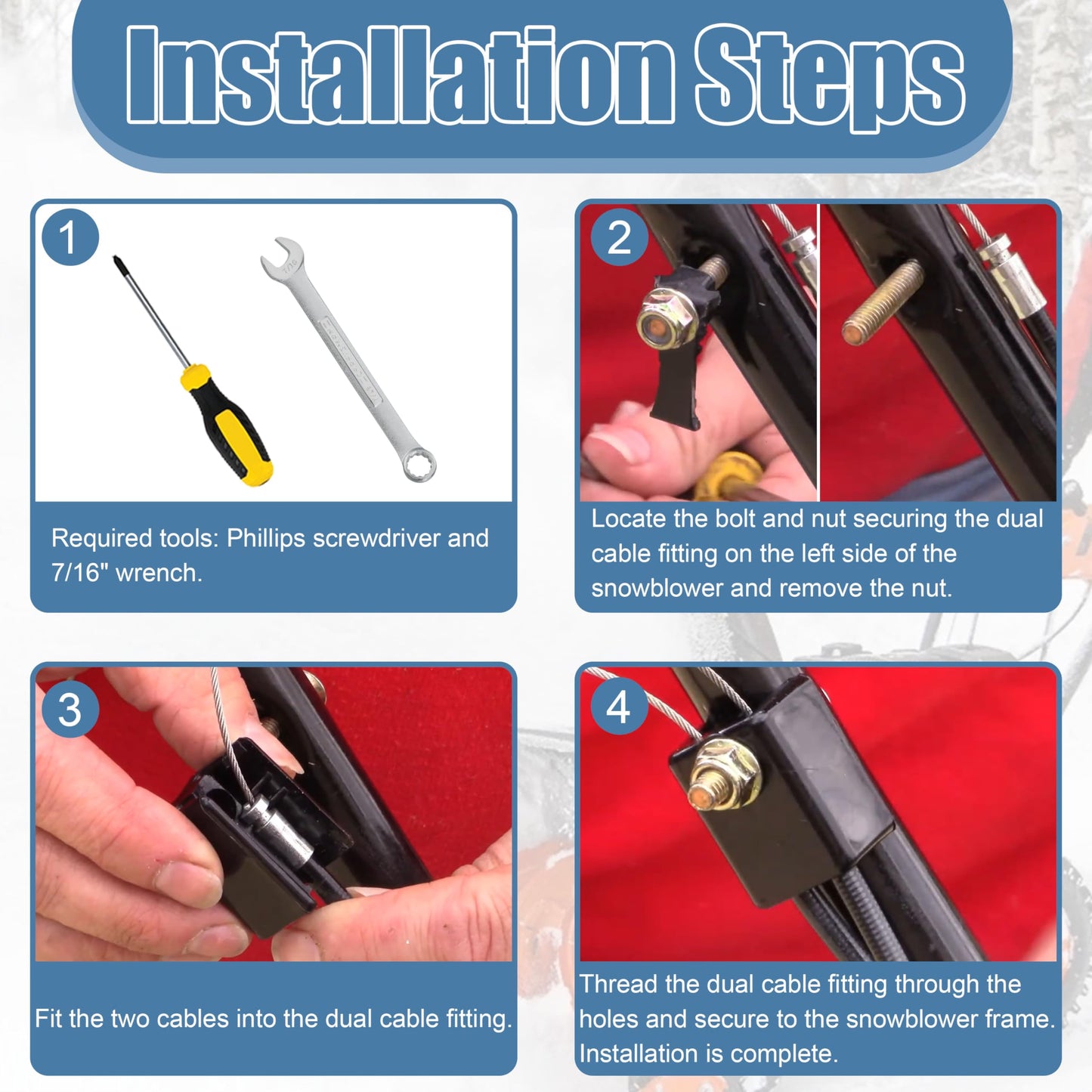 Installation Steps

1

Required tools: Phillips screwdriver and 7/16" wrench.

2

Locate the bolt and nut securing the dual cable fitting on the left side of the snowblower and remove the nut.

3

Fit the two cables into the dual cable fitting.

4

Thread the dual cable fitting through the holes and secure to the snowblower frame. Installation is complete.