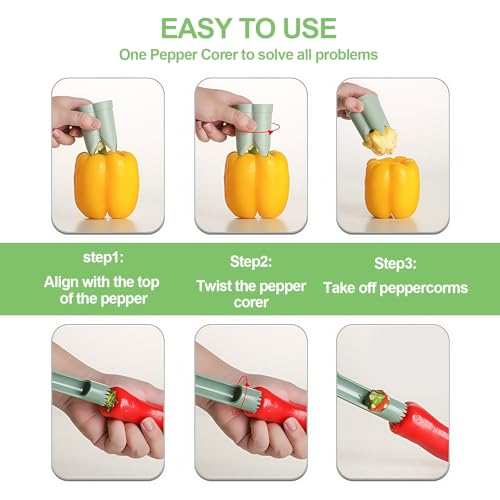 EASY TO USE
One Pepper Corer to solve all problems

step1:
Align with the top of the pepper

Step2:
Twist the pepper corer

Step3:
Take off peppercorms