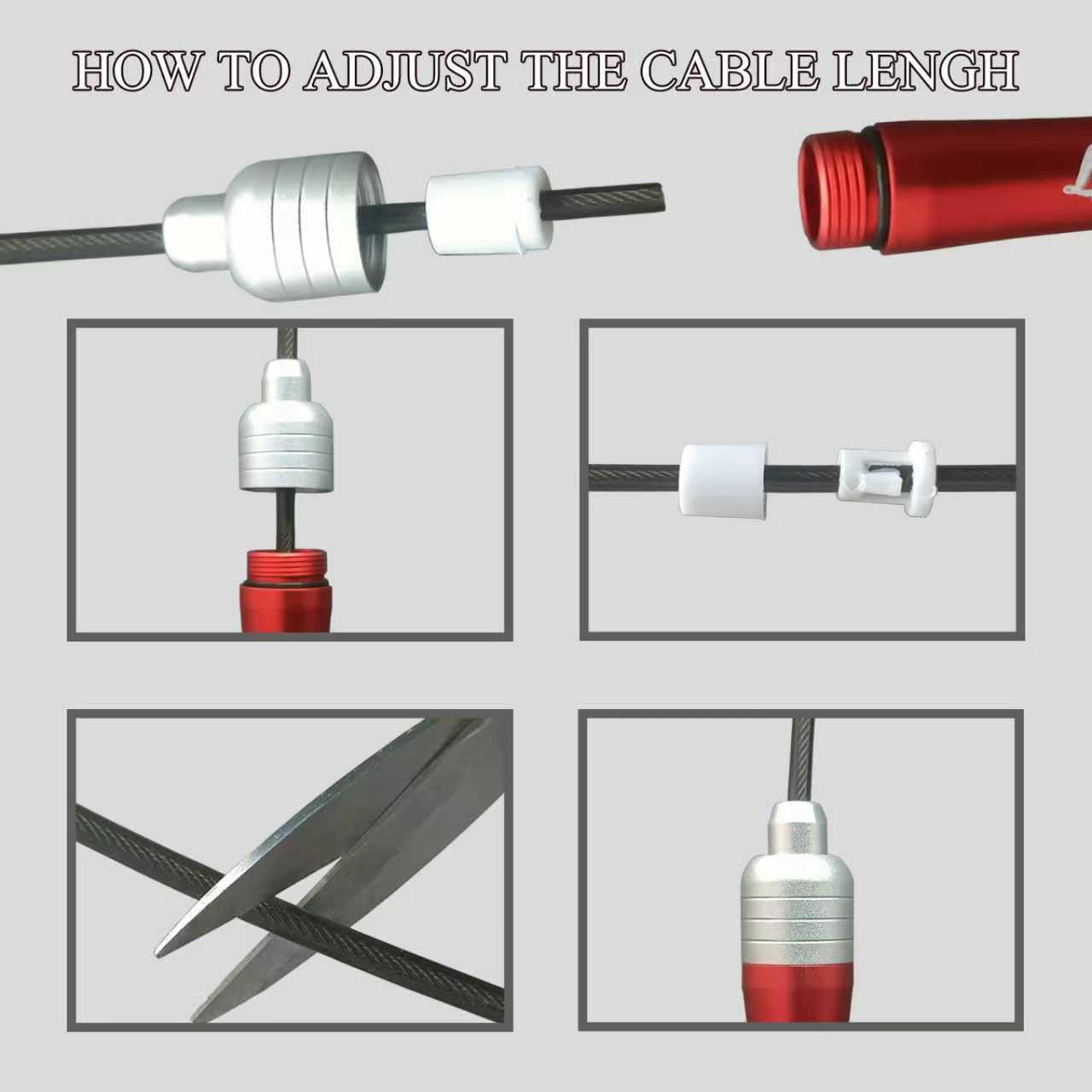 HOW TO ADJUST THE CABLE LENGH