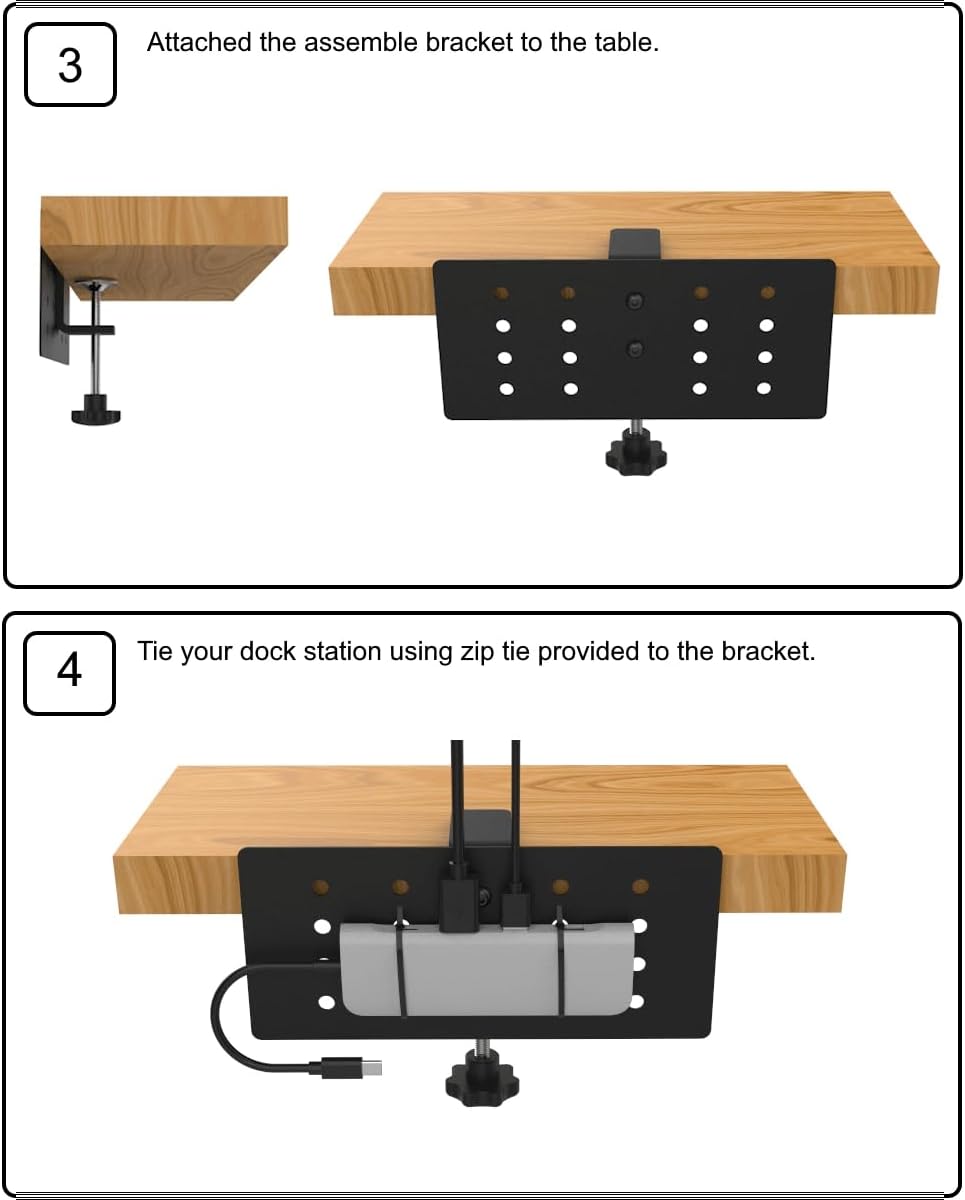 3

Attached the assemble bracket to the table.

4

Tie your dock station using zip tie provided to the bracket.