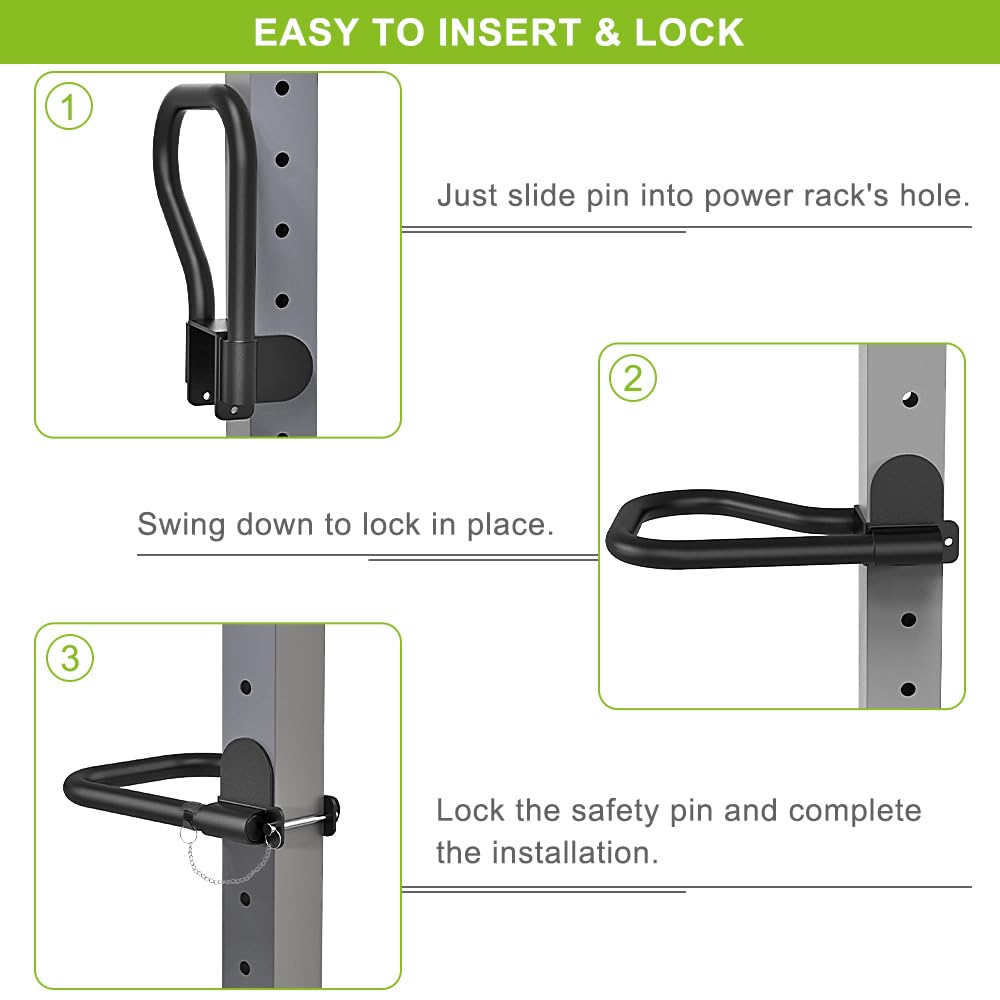 EASY TO INSERT & LOCK

1

Just slide pin into power rack's hole.

2

Swing down to lock in place.

3

Lock the safety pin and complete the installation.