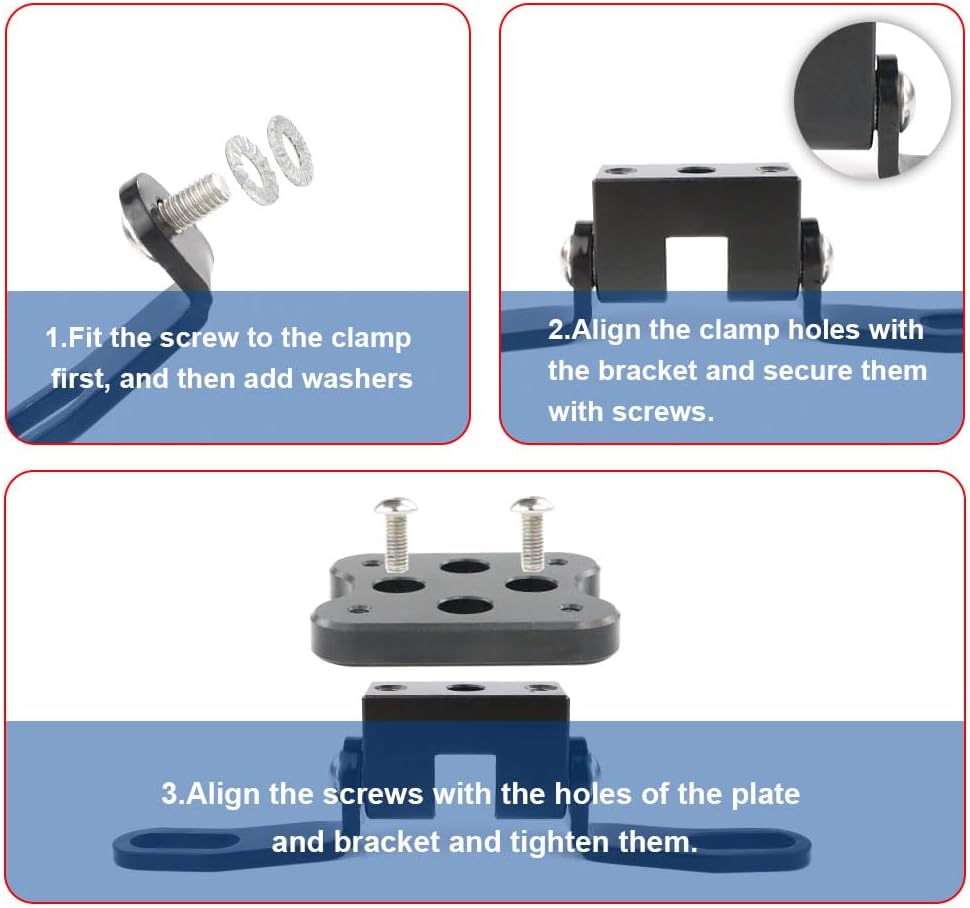 1.Fit the screw to the clamp first, and then add washers

2.Align the clamp holes with the bracket and secure them with screws.

3.Align the screws with the holes of the plate and bracket and tighten them.