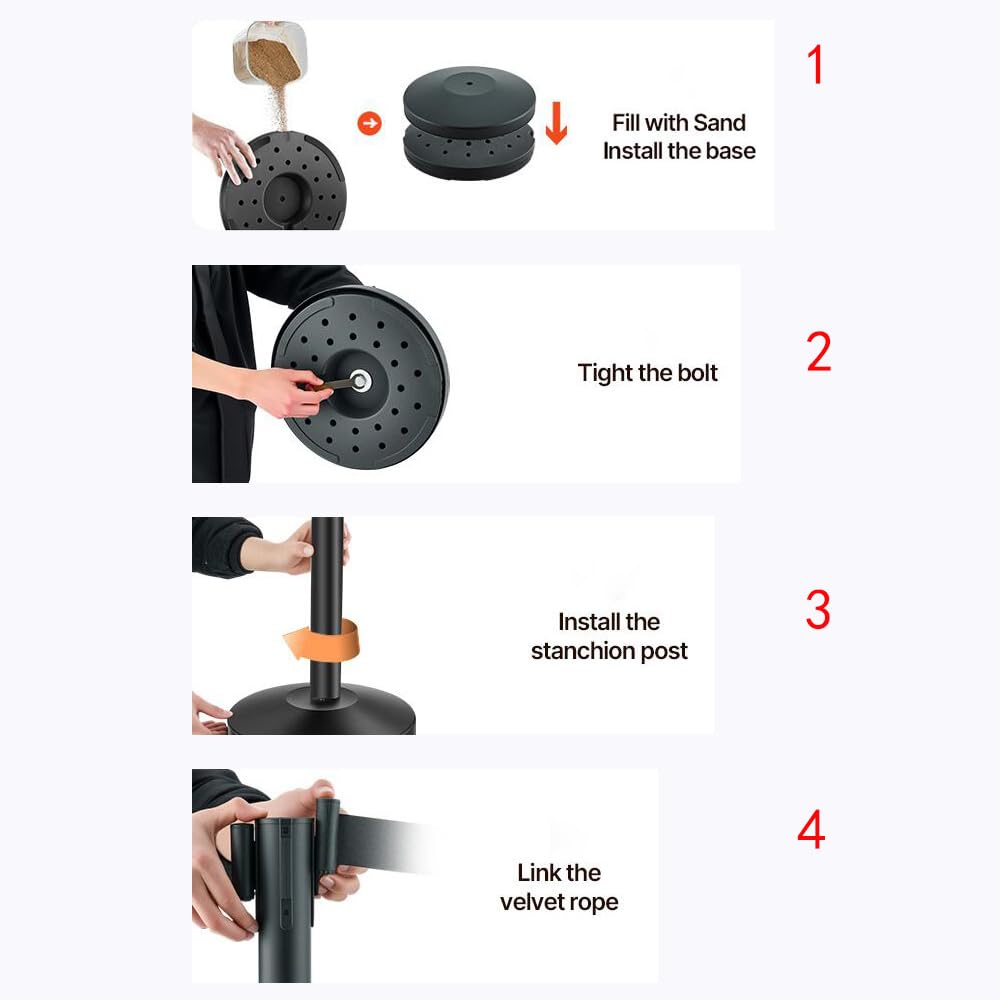 Fill with Sand
Install the base

1

Tight the bolt

2

Install the stanchion post

3

Link the velvet rope

4