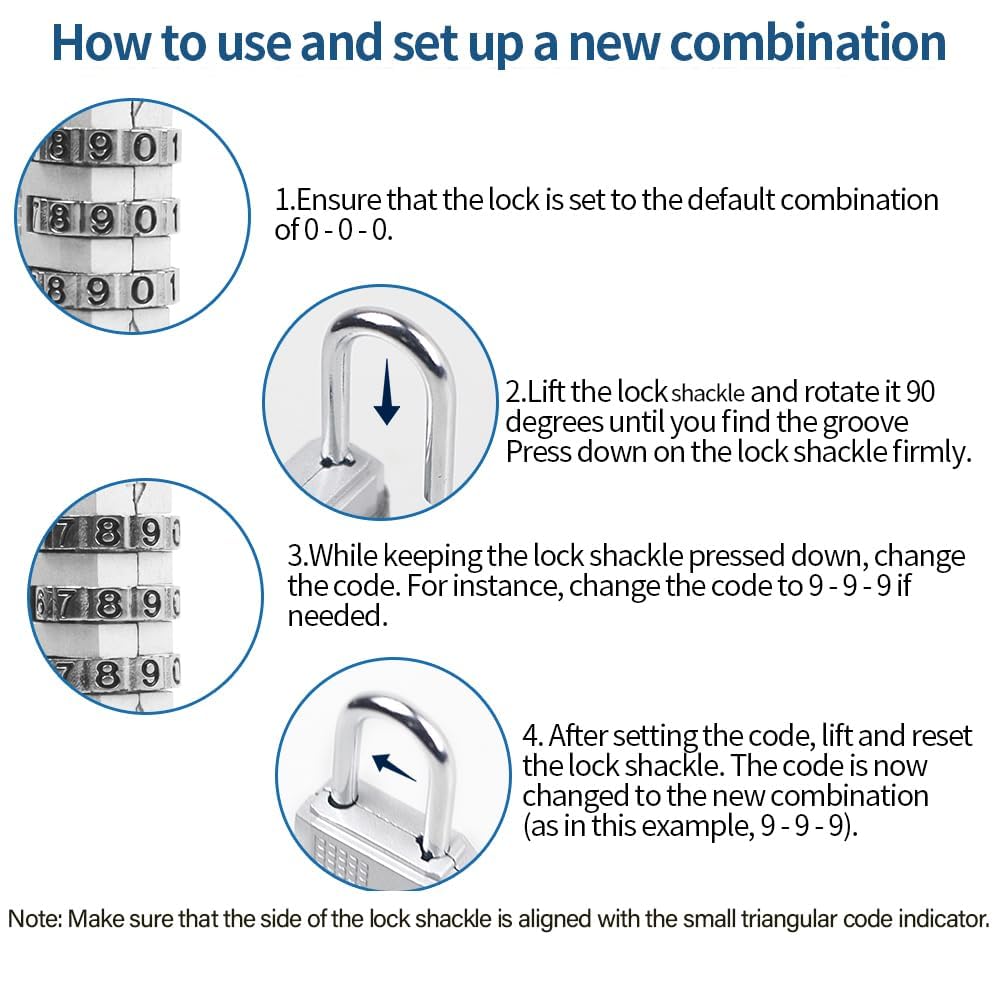 How to use and set up a new combination

8 9 0 1
8 9 0 1
8 9 0 1

1.Ensure that the lock is set to the default combination of 0 - 0 - 0.

2.Lift the lock shackle and rotate it 90 degrees until you find the groove Press down on the lock shackle firmly.

7 8 9
6 7 8 9
7 8 9

3.While keeping the lock shackle pressed down, change the code. For instance, change the code to 9 - 9 - 9 if needed.

4. After setting the code, lift and reset the lock shackle. The code is now changed to the new combination (as in this example, 9 - 9 - 9).

Note: Make sure that the side of the lock shackle is aligned with the small triangular code indicator.