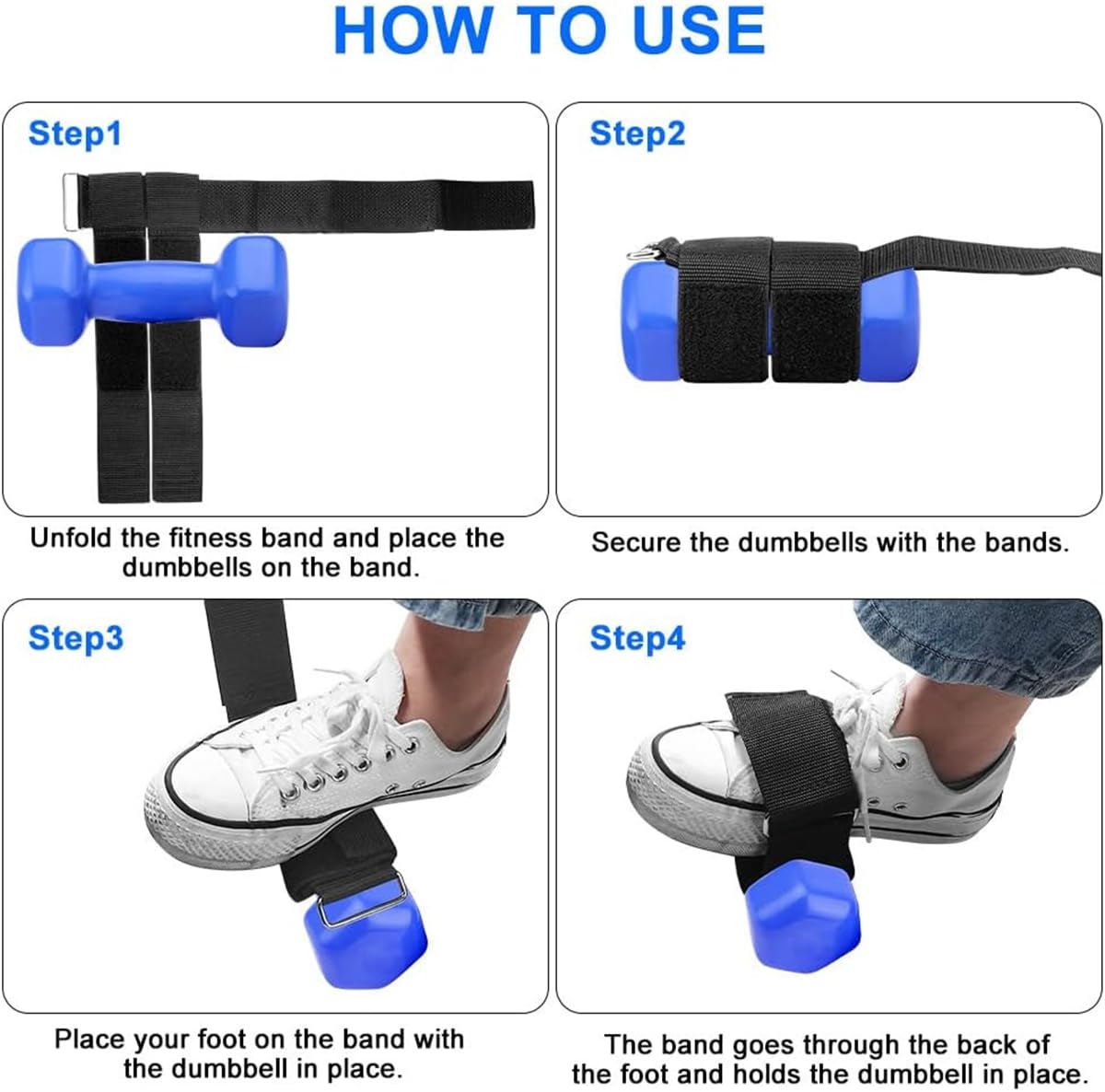 HOW TO USE

Step1

Unfold the fitness band and place the dumbbells on the band.

Step2

Secure the dumbbells with the bands.

Step3

Place your foot on the band with the dumbbell in place.

Step4

The band goes through the back of the foot and holds the dumbbell in place.