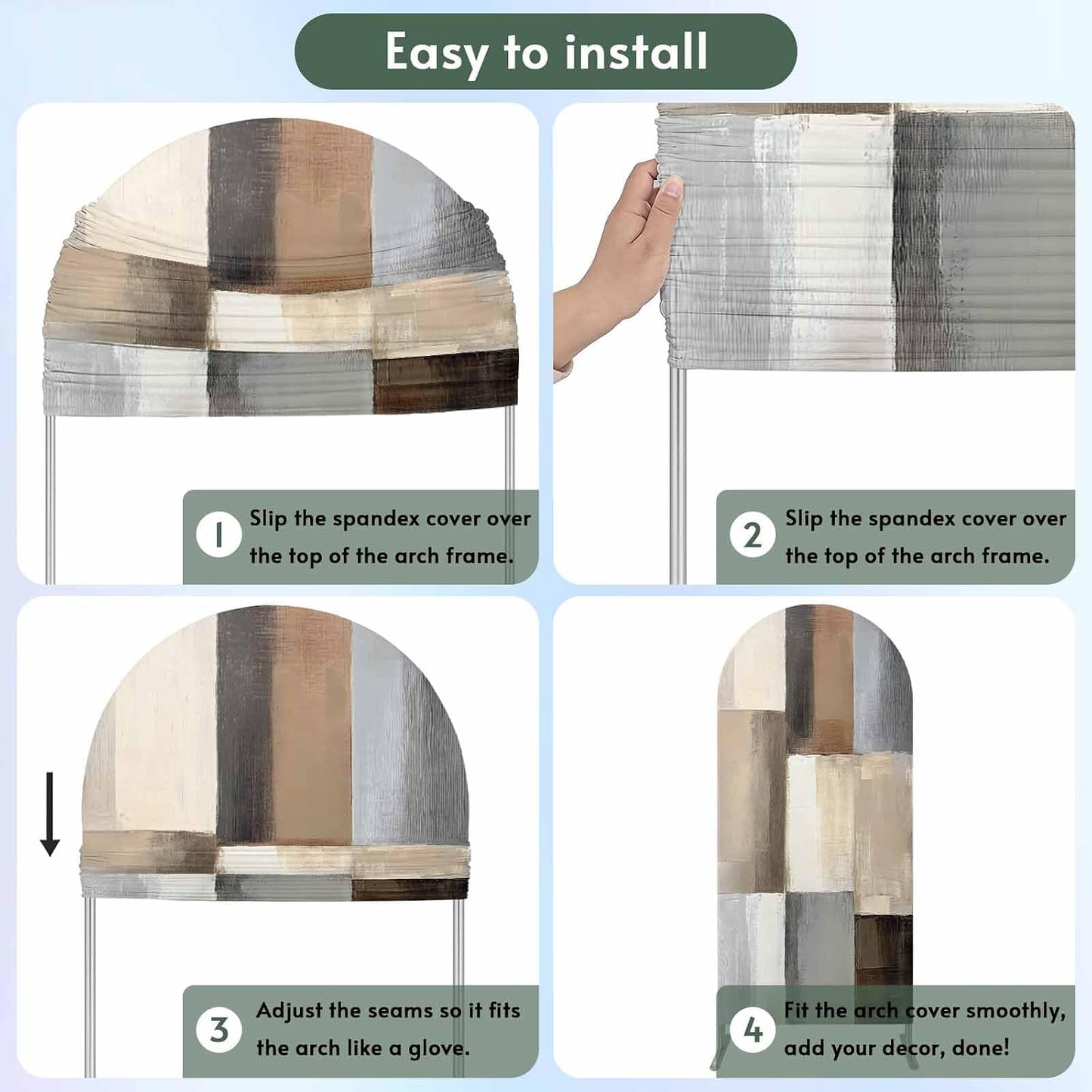 Easy to install

1 Slip the spandex cover over the top of the arch frame.

2 Slip the spandex cover over the top of the arch frame.

3 Adjust the seams so it fits the arch like a glove.

4 Fit the arch cover smoothly, add your decor, done!