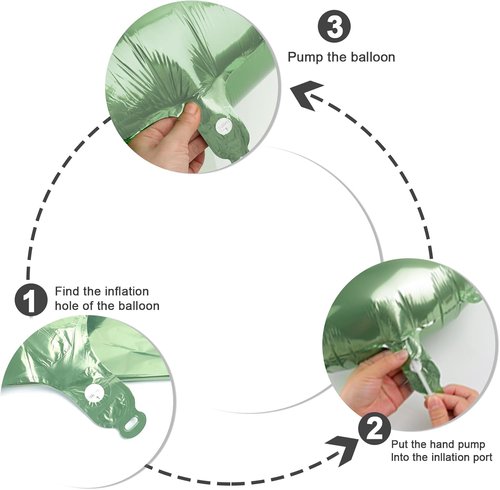 3
Pump the balloon

1
Find the inflation hole of the balloon

2
Put the hand pump
Into the inllation port