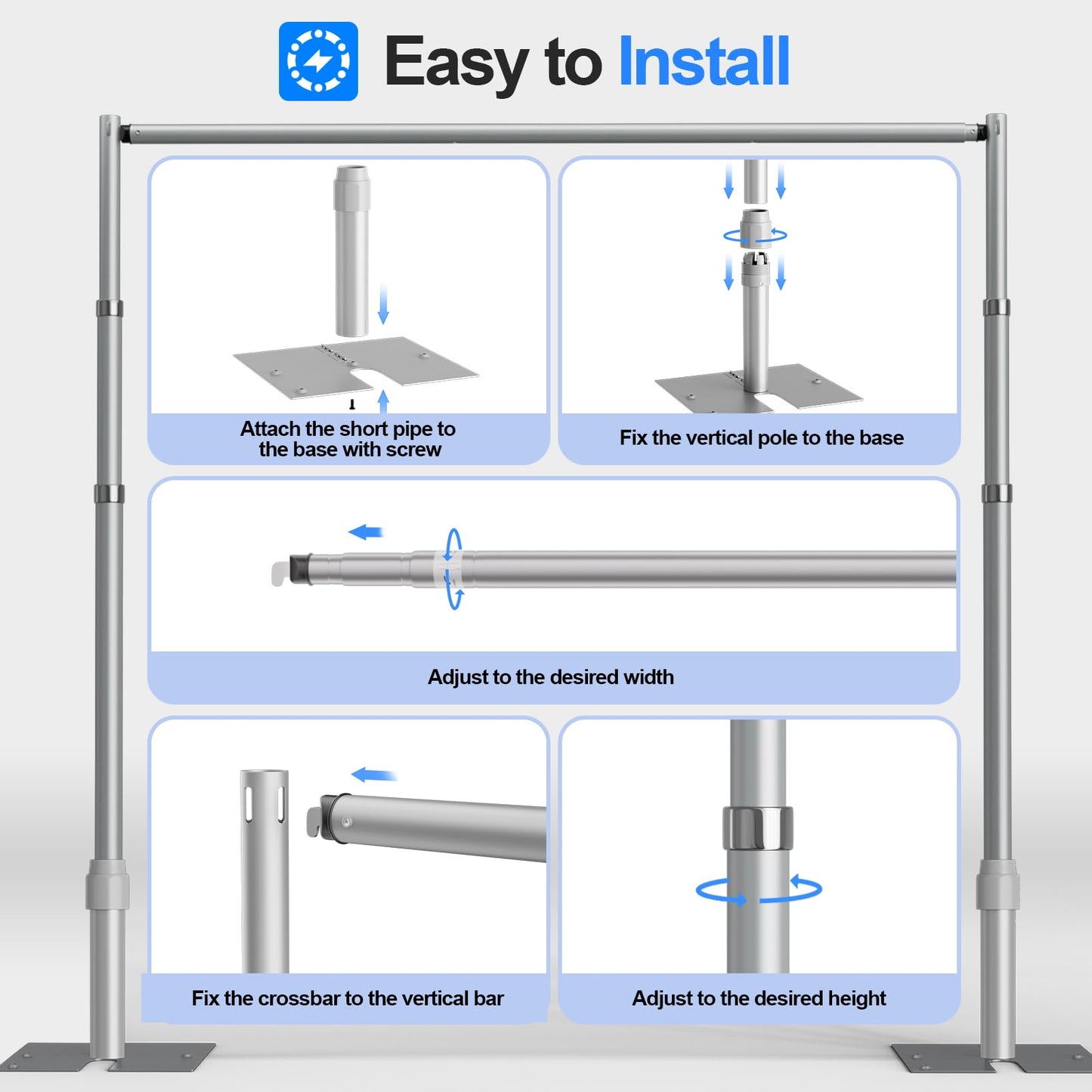 Easy to Install

Attach the short pipe to the base with screw

Fix the vertical pole to the base

Adjust to the desired width

Fix the crossbar to the vertical bar

Adjust to the desired height