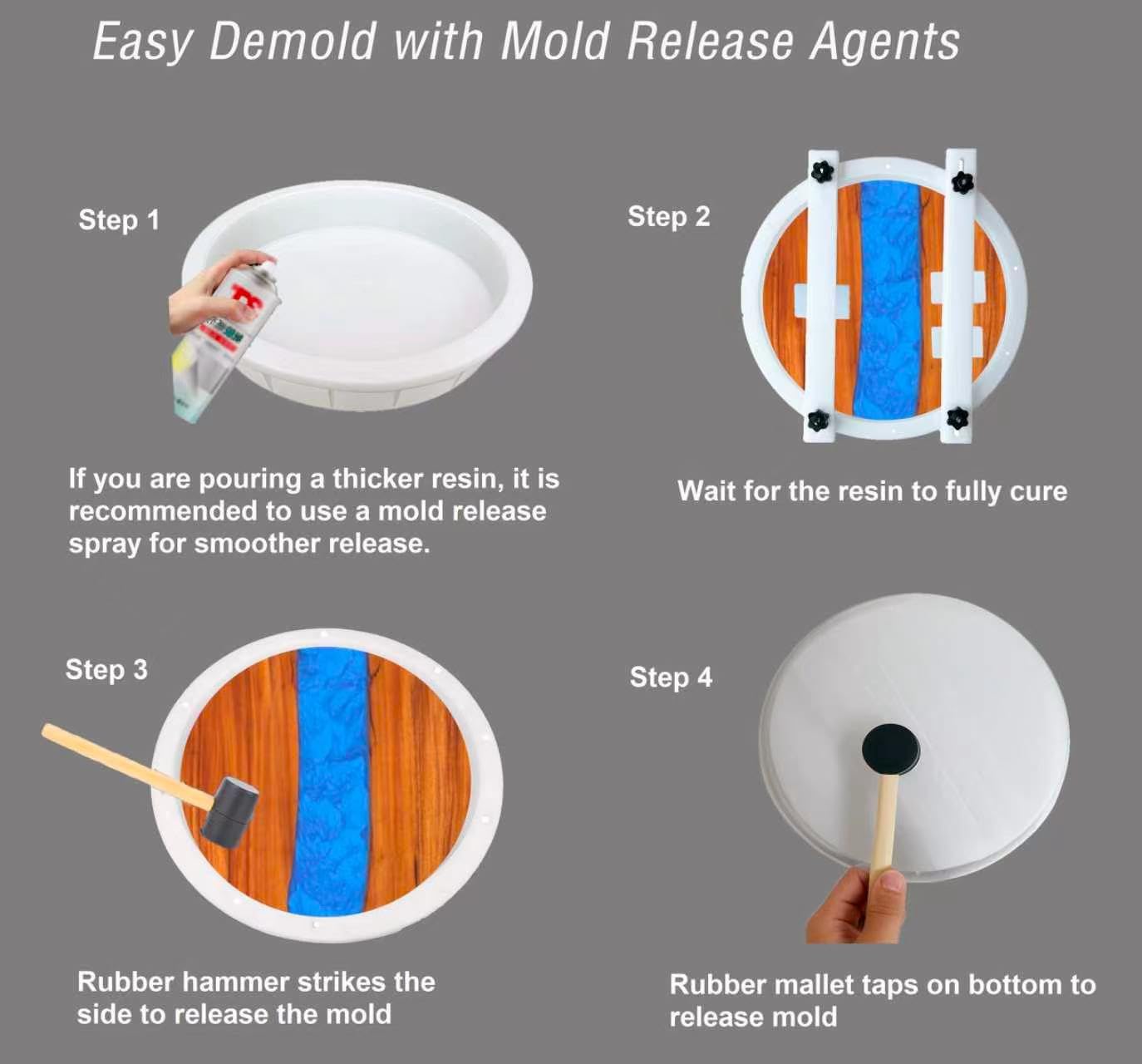 Easy Demold with Mold Release Agents

Step 1

If you are pouring a thicker resin, it is recommended to use a mold release spray for smoother release.

Step 2

Wait for the resin to fully cure

Step 3

Rubber hammer strikes the side to release the mold

Step 4

Rubber mallet taps on bottom to release mold