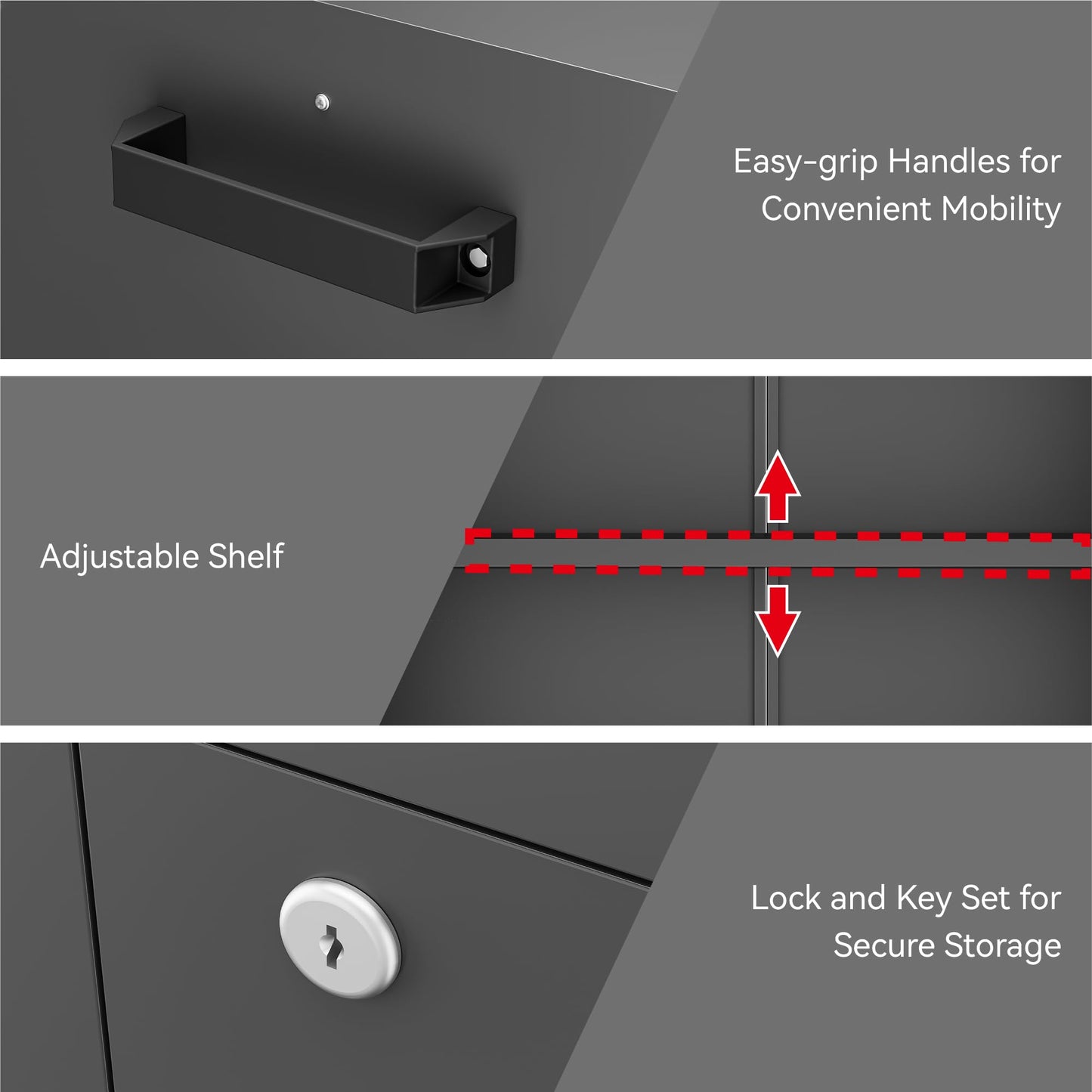 Easy-grip Handles for Convenient Mobility

Adjustable Shelf

Lock and Key Set for Secure Storage