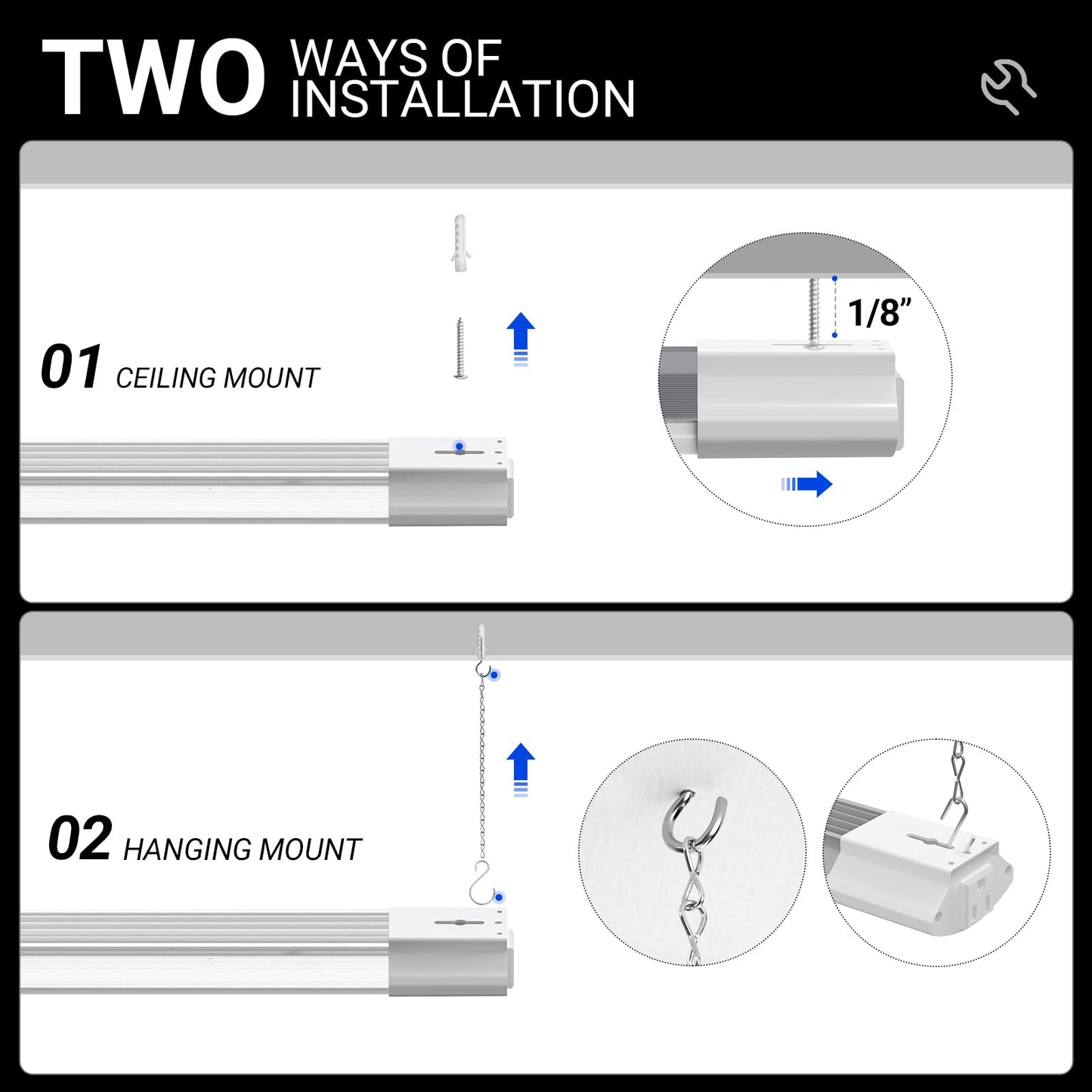 TWO WAYS OF INSTALLATION

01 CEILING MOUNT

1/8”

02 HANGING MOUNT