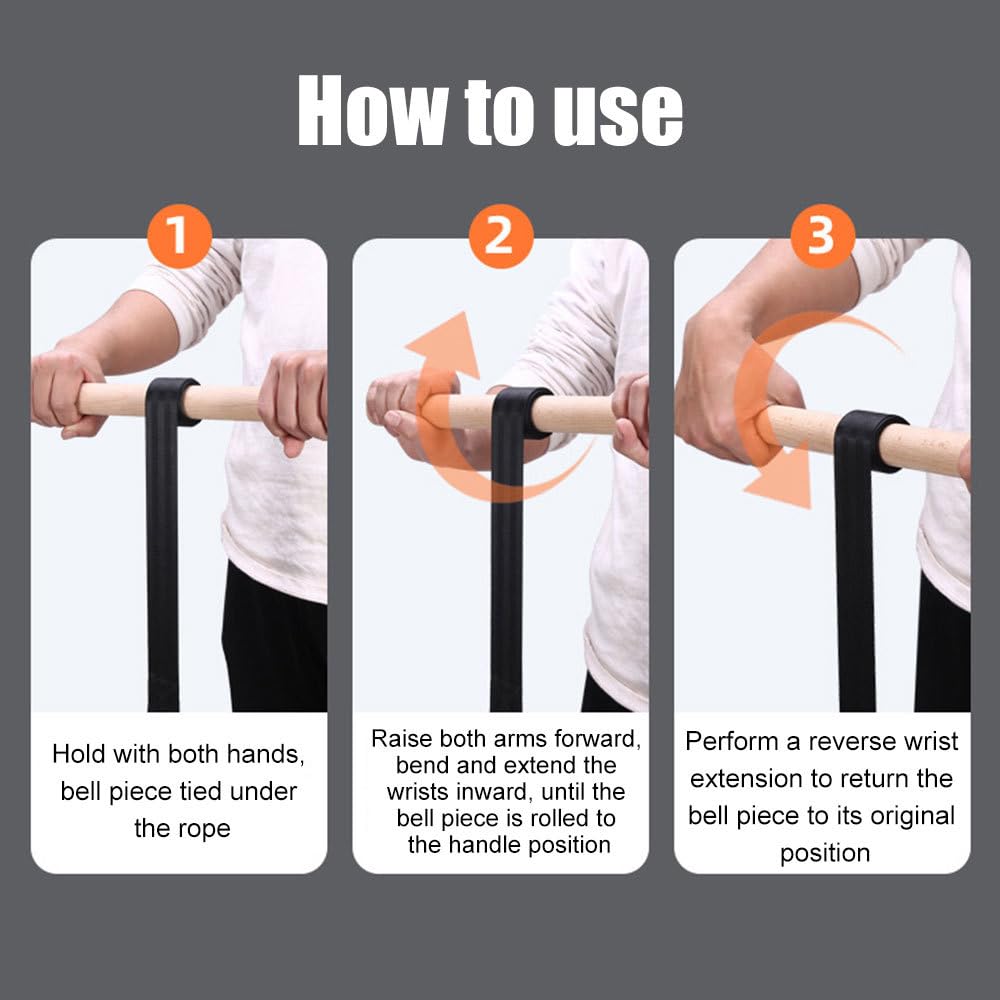 How to use

1

Hold with both hands, bell piece tied under the rope

2

Raise both arms forward, bend and extend the wrists inward, until the bell piece is rolled to the handle position

3

Perform a reverse wrist extension to return the bell piece to its original position