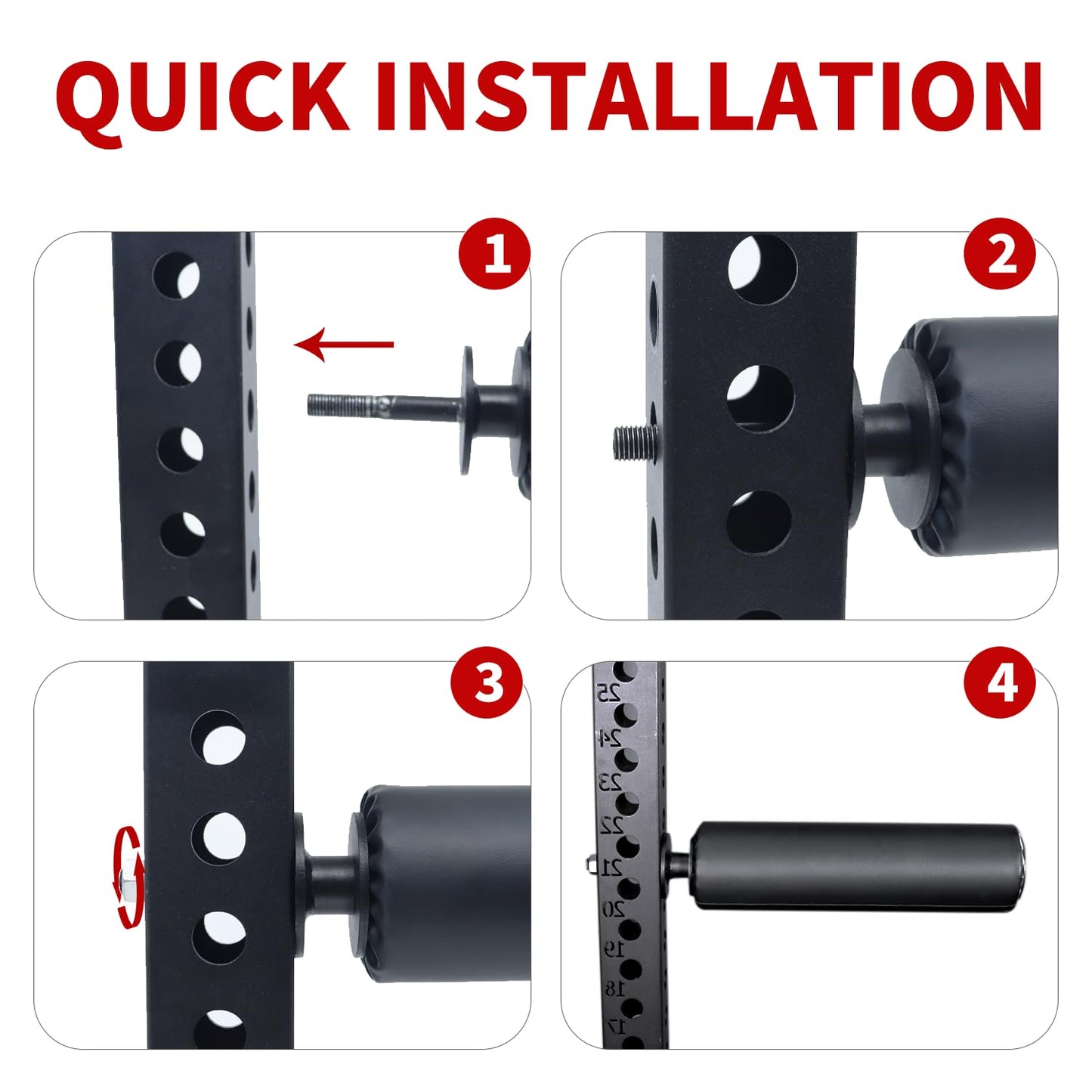 QUICK INSTALLATION

1

2

3

4

25
24
23
22
21
20
19
18
17