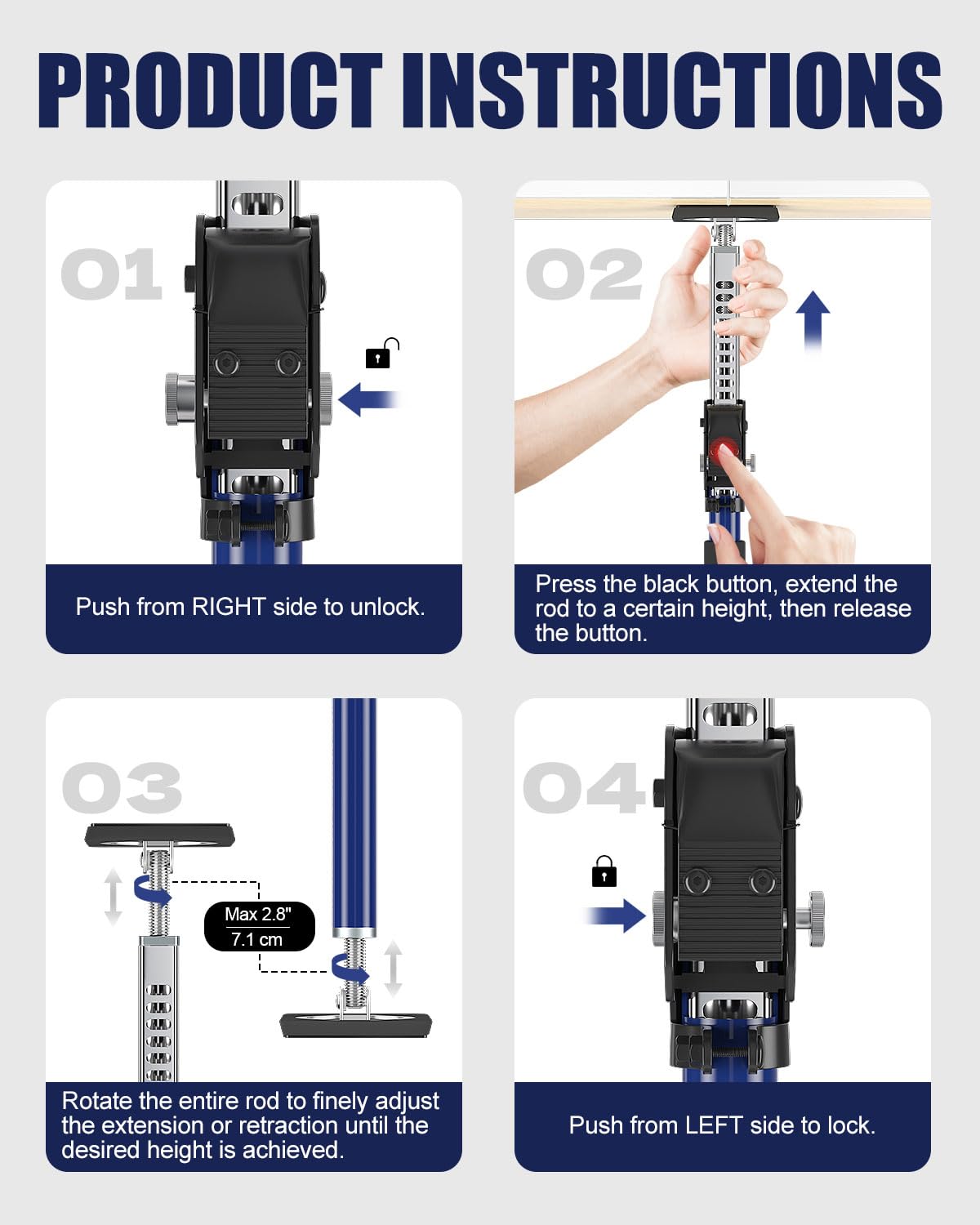 PRODUCT INSTRUCTIONS

01

Push from RIGHT side to unlock.

02

Press the black button, extend the rod to a certain height, then release the button.

03

Max 2.8"
7.1 cm

Rotate the entire rod to finely adjust the extension or retraction until the desired height is achieved.

04

Push from LEFT side to lock.